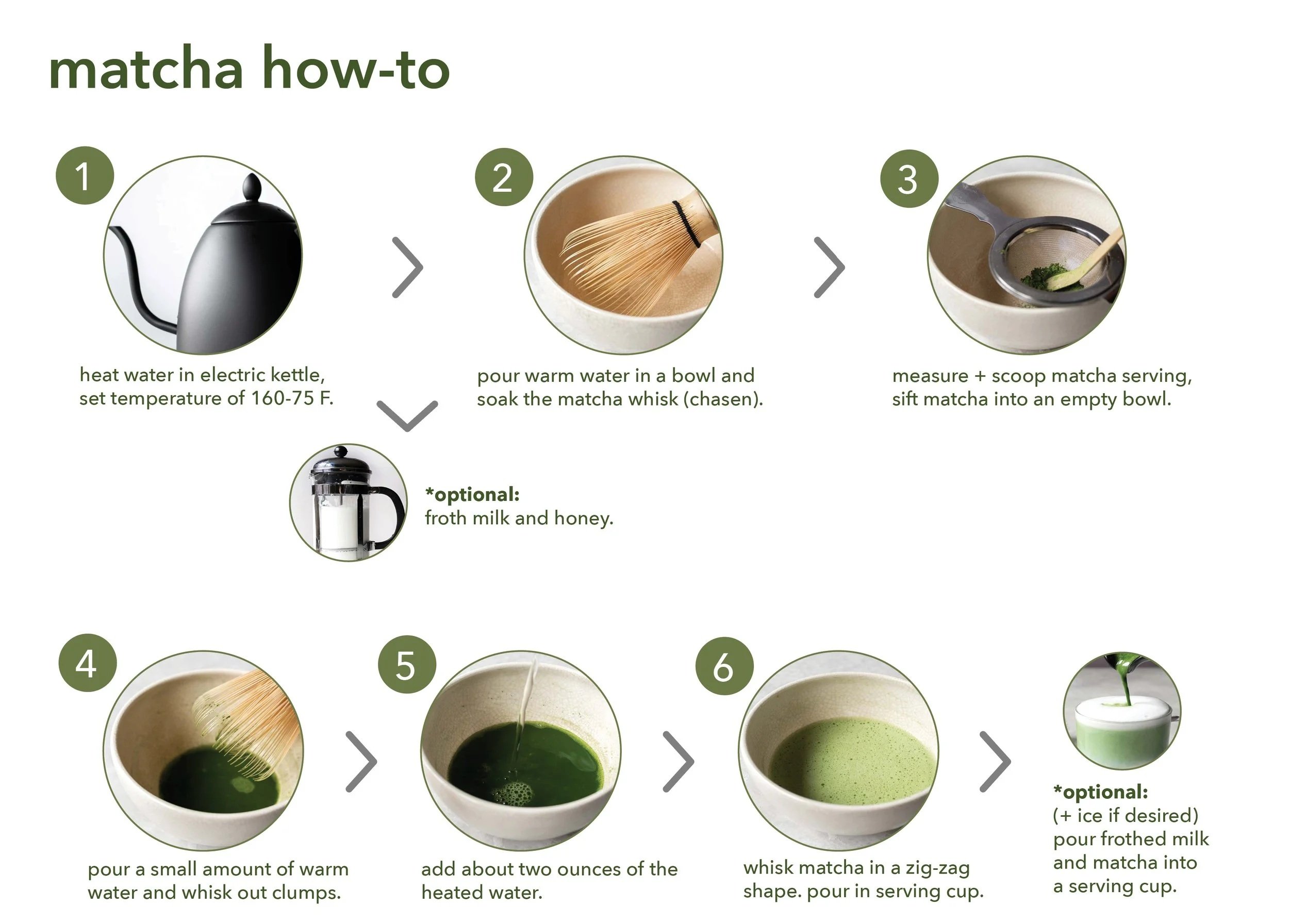 matcha how-to

1

heat water in electric kettle, set temperature of 160-75 F.

2

pour warm water in a bowl and soak the matcha whisk (chasen).

3

measure + scoop matcha serving, sift matcha into an empty bowl.

*optional:
froth milk and honey.

4

pour a small amount of warm water and whisk out clumps.

5

add about two ounces of the heated water.

6

whisk matcha in a zig-zag shape. pour in serving cup.

*optional:
(+ ice if desired) pour frothed milk and matcha into a serving cup.