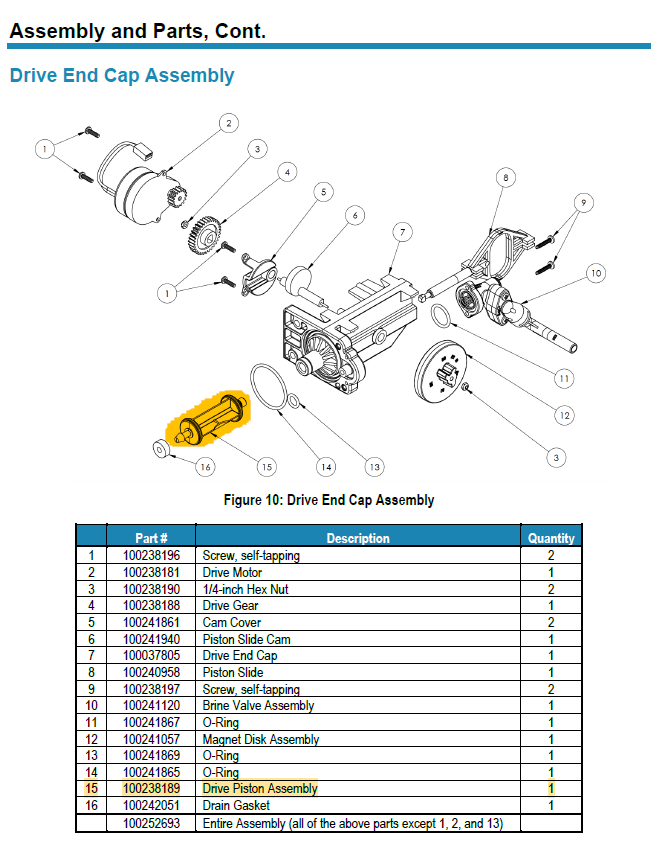 Assembly and Parts, Cont.

Drive End Cap Assembly

1
2
3
4
5
6
7
8
9
10
1
11
12
3
16
15
14
13

Figure 10: Drive End Cap Assembly

| | Part # | Description | Quantity |
|---|---|---|---|
| 1 | 100238196 | Screw, self-tapping | 2 |
| 2 | 100238181 | Drive Motor | 1 |
| 3 | 100238190 | 1/4-inch Hex Nut | 2 |
| 4 | 100238188 | Drive Gear | 1 |
| 5 | 100241861 | Cam Cover | 2 |
| 6 | 100241940 | Piston Slide Cam | 1 |
| 7 | 100037805 | Drive End Cap | 1 |
| 8 | 100240958 | Piston Slide | 1 |
| 9 | 100238197 | Screw, self-tapping | 2 |
| 10 | 100241120 | Brine Valve Assembly | 1 |
| 11 | 100241867 | O-Ring | 1 |
| 12 | 100241057 | Magnet Disk Assembly | 1 |
| 13 | 100241869 | O-Ring | 1 |
| 14 | 100241865 | O-Ring | 1 |
| 15 | 100238189 | Drive Piston Assembly | 1 |
| 16 | 100242051 | Drain Gasket | 1 |
| | 100252693 | Entire Assembly (all of the above parts except 1, 2, and 13) | |