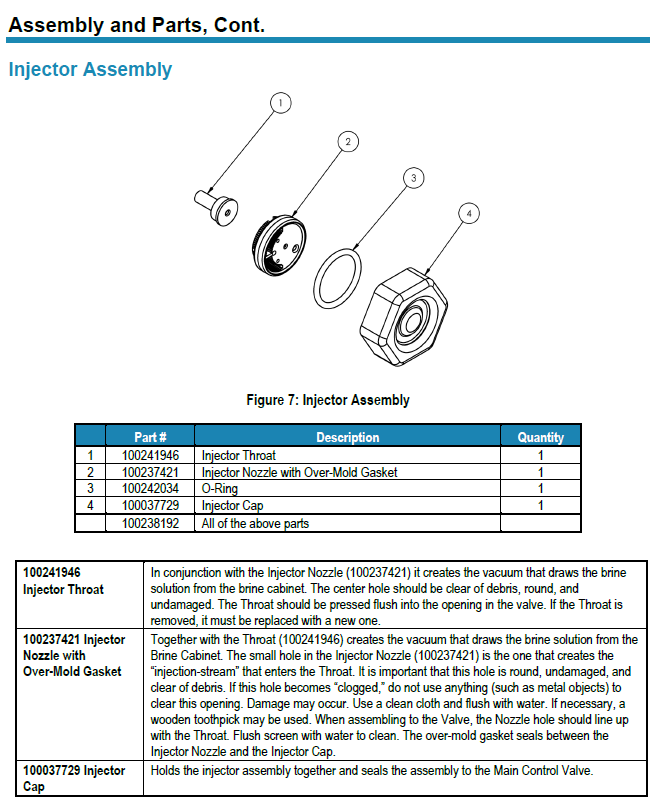 Assembly and Parts, Cont.

Injector Assembly

1

2

3

4

Figure 7: Injector Assembly

| | Part # | Description | Quantity |
|---|---|---|---|
| 1 | 100241946 | Injector Throat | 1 |
| 2 | 100237421 | Injector Nozzle with Over-Mold Gasket | 1 |
| 3 | 100242034 | O-Ring | 1 |
| 4 | 100037729 | Injector Cap | 1 |
| | 100238192 | All of the above parts | |

| | |
|---|---|
| 100241946 Injector Throat | In conjunction with the Injector Nozzle (100237421) it creates the vacuum that draws the brine solution from the brine cabinet. The center hole should be clear of debris, round, and undamaged. The Throat should be pressed flush into the opening in the valve. If the Throat is removed, it must be replaced with a new one. |
| 100237421 Injector Nozzle with Over-Mold Gasket | Together with the Throat (100241946) creates the vacuum that draws the brine solution from the Brine Cabinet. The small hole in the Injector Nozzle (100237421) is the one that creates the "injection-stream" that enters the Throat. It is important that this hole is round, undamaged, and clear of debris. If this hole becomes "clogged," do not use anything (such as metal objects) to clear this opening. Damage may occur. Use a clean cloth and flush with water. If necessary, a wooden toothpick may be used. When assembling to the Valve, the Nozzle hole should line up with the Throat. Flush screen with water to clean. The over-mold gasket seals between the Injector Nozzle and the Injector Cap. |
| 100037729 Injector Cap | Holds the injector assembly together and seals the assembly to the Main Control Valve. |