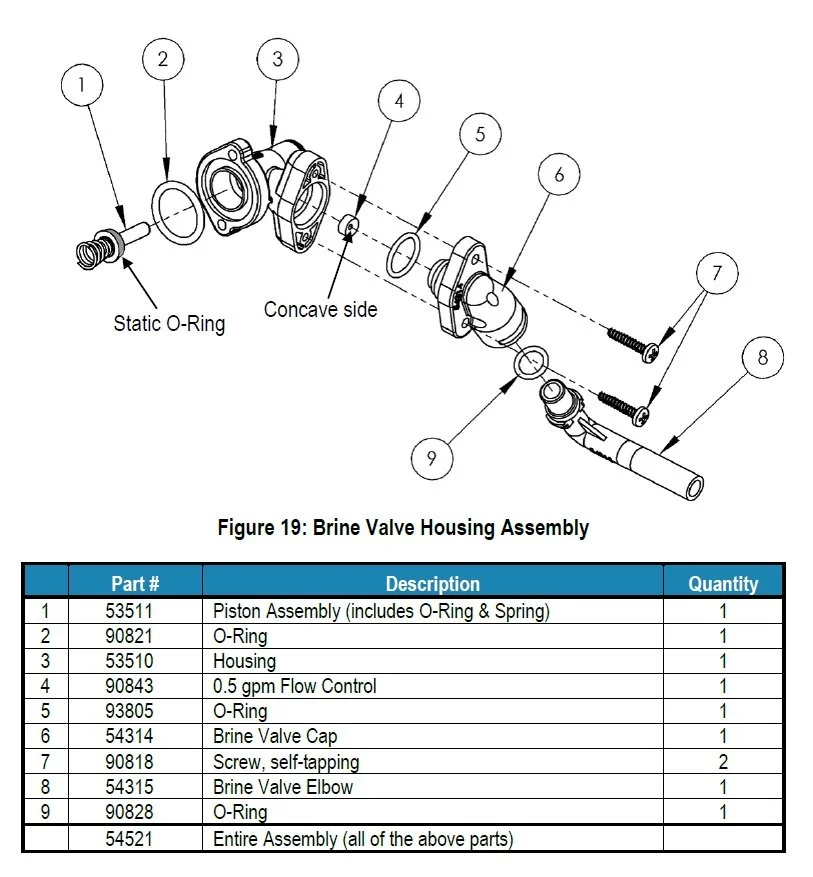 1
2
3
4
5
6
7
8
9
Static O-Ring
Concave side

Figure 19: Brine Valve Housing Assembly

| | Part # | Description | Quantity |
|---|---|---|---|
| 1 | 53511 | Piston Assembly (includes O-Ring & Spring) | 1 |
| 2 | 90821 | O-Ring | 1 |
| 3 | 53510 | Housing | 1 |
| 4 | 90843 | 0.5 gpm Flow Control | 1 |
| 5 | 93805 | O-Ring | 1 |
| 6 | 54314 | Brine Valve Cap | 1 |
| 7 | 90818 | Screw, self-tapping | 2 |
| 8 | 54315 | Brine Valve Elbow | 1 |
| 9 | 90828 | O-Ring | 1 |
| | 54521 | Entire Assembly (all of the above parts) | |