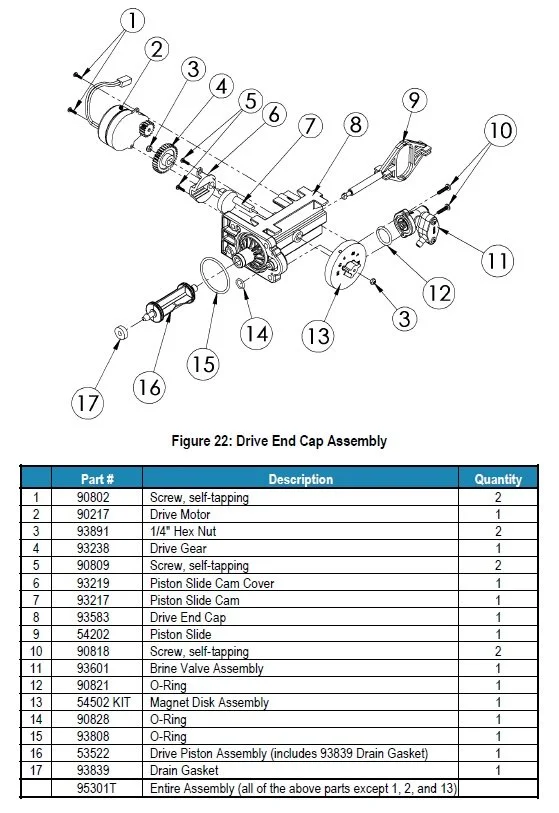 1
2
3
4
5
6
7
8
9
10
11
12
3
13
14
15
16
17

Figure 22: Drive End Cap Assembly

| | Part # | Description | Quantity |
|---|---|---|---|
| 1 | 90802 | Screw, self-tapping | 2 |
| 2 | 90217 | Drive Motor | 1 |
| 3 | 93891 | 1/4" Hex Nut | 2 |
| 4 | 93238 | Drive Gear | 1 |
| 5 | 90809 | Screw, self-tapping | 2 |
| 6 | 93219 | Piston Slide Cam Cover | 1 |
| 7 | 93217 | Piston Slide Cam | 1 |
| 8 | 93583 | Drive End Cap | 1 |
| 9 | 54202 | Piston Slide | 1 |
| 10 | 90818 | Screw, self-tapping | 2 |
| 11 | 93601 | Brine Valve Assembly | 1 |
| 12 | 90821 | O-Ring | 1 |
| 13 | 54502 KIT | Magnet Disk Assembly | 1 |
| 14 | 90828 | O-Ring | 1 |
| 15 | 93808 | O-Ring | 1 |
| 16 | 53522 | Drive Piston Assembly (includes 93839 Drain Gasket) | 1 |
| 17 | 93839 | Drain Gasket | 1 |
| | 95301T | Entire Assembly (all of the above parts except 1, 2, and 13) | |