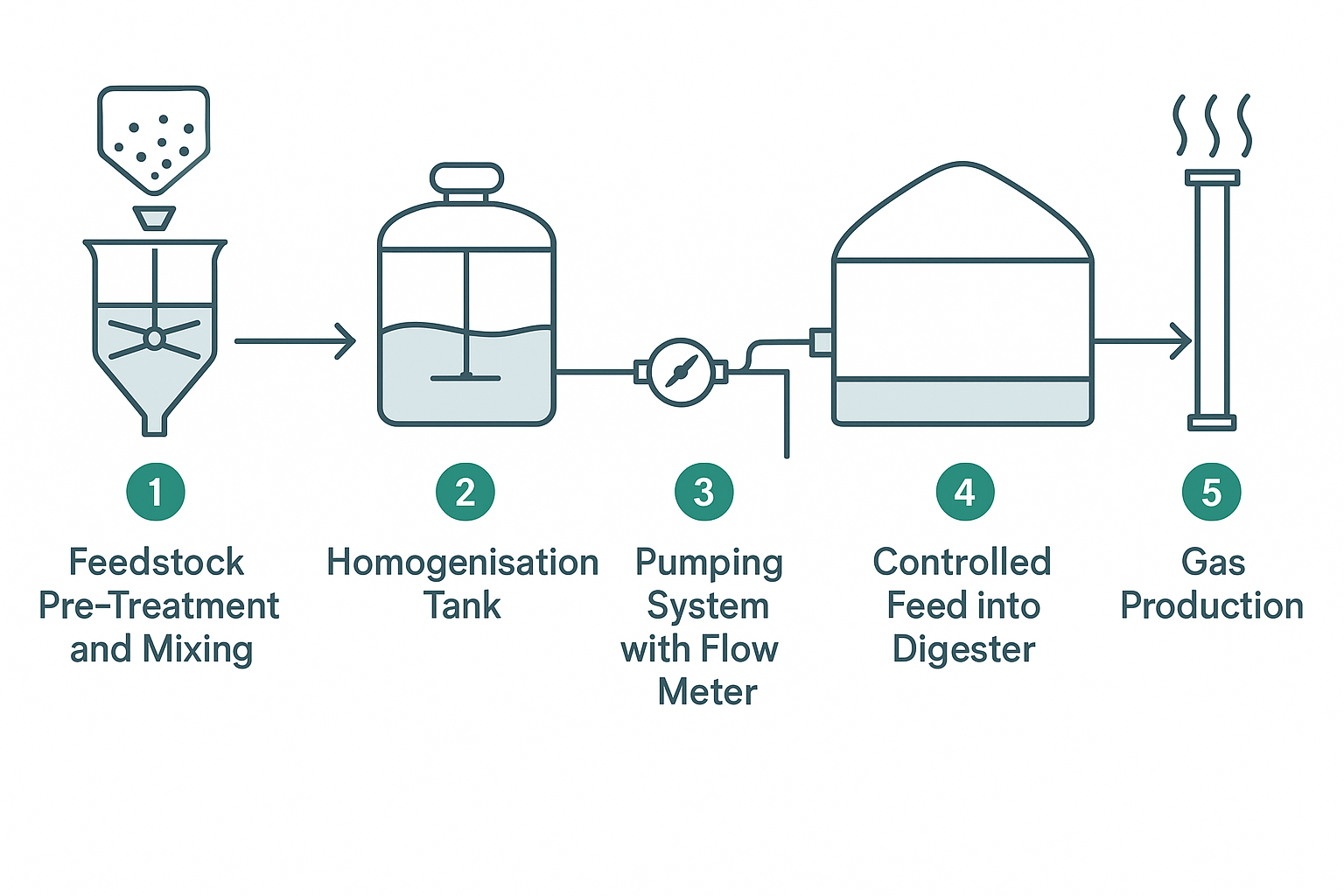 1
Feedstock Pre-Treatment and Mixing

2
Homogenisation Tank

3
Pumping System with Flow Meter

4
Controlled Feed into Digester

5
Gas Production