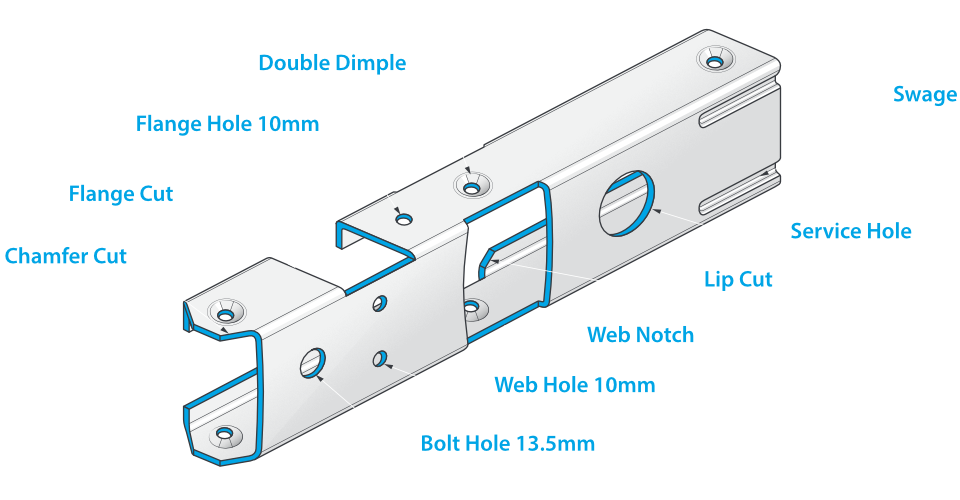 Double Dimple

Flange Hole 10mm

Flange Cut

Chamfer Cut

Swage

Service Hole

Lip Cut

Web Notch

Web Hole 10mm

Bolt Hole 13.5mm