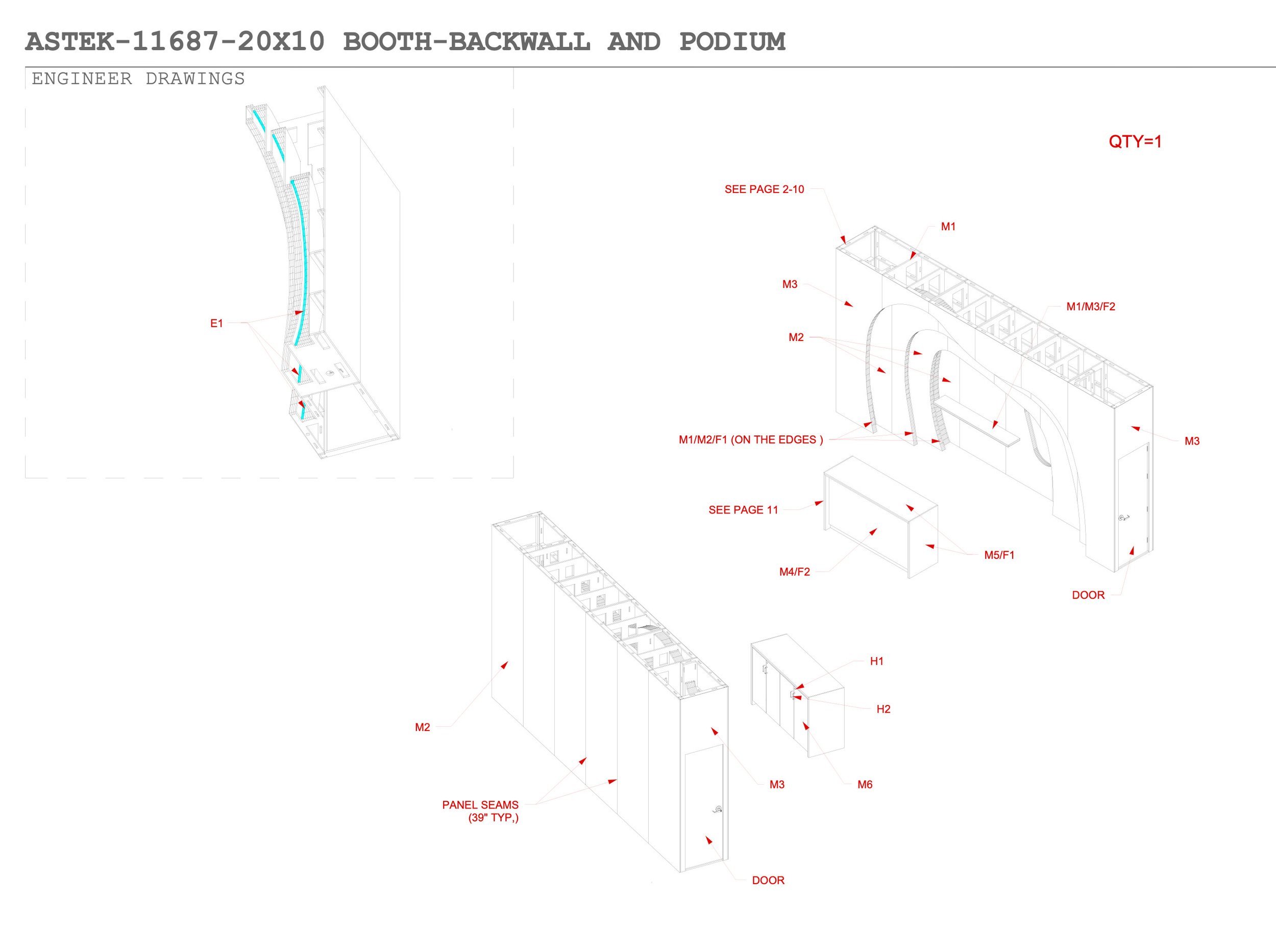 ASTEK-11687-20X10 BOOTH-BACKWALL AND PODIUM

ENGINEER DRAWINGS

E1

QTY=1

SEE PAGE 2-10

M1

M3

M1/M3/F2

M2

M1/M2/F1 (ON THE EDGES )

M3

SEE PAGE 11

M5/F1

M4/F2

DOOR

H1

H2

M2

M3

M6

PANEL SEAMS (39" TYP,)

DOOR