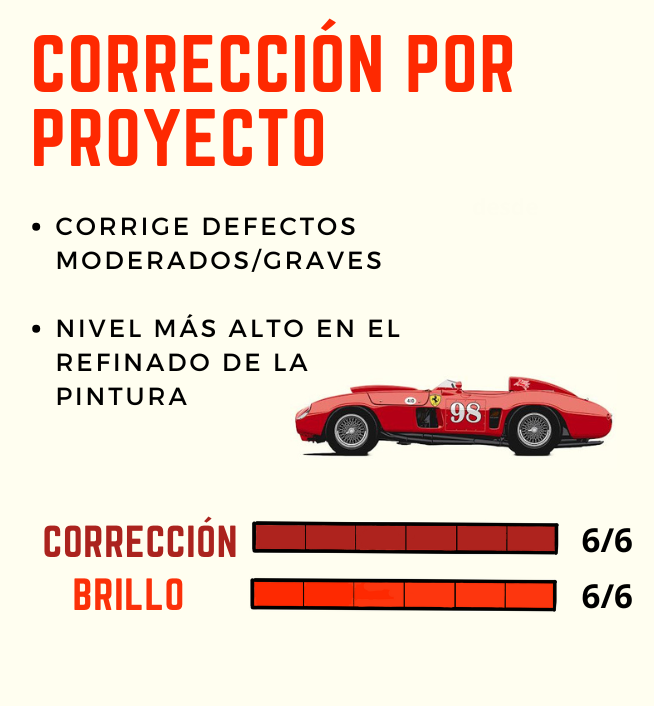 CORRECCIÓN POR PROYECTO

• CORRIGE DEFECTOS MODERADOS/GRAVES

• NIVEL MÁS ALTO EN EL REFINADO DE LA PINTURA

98

CORRECCIÓN 6/6
BRILLO 6/6