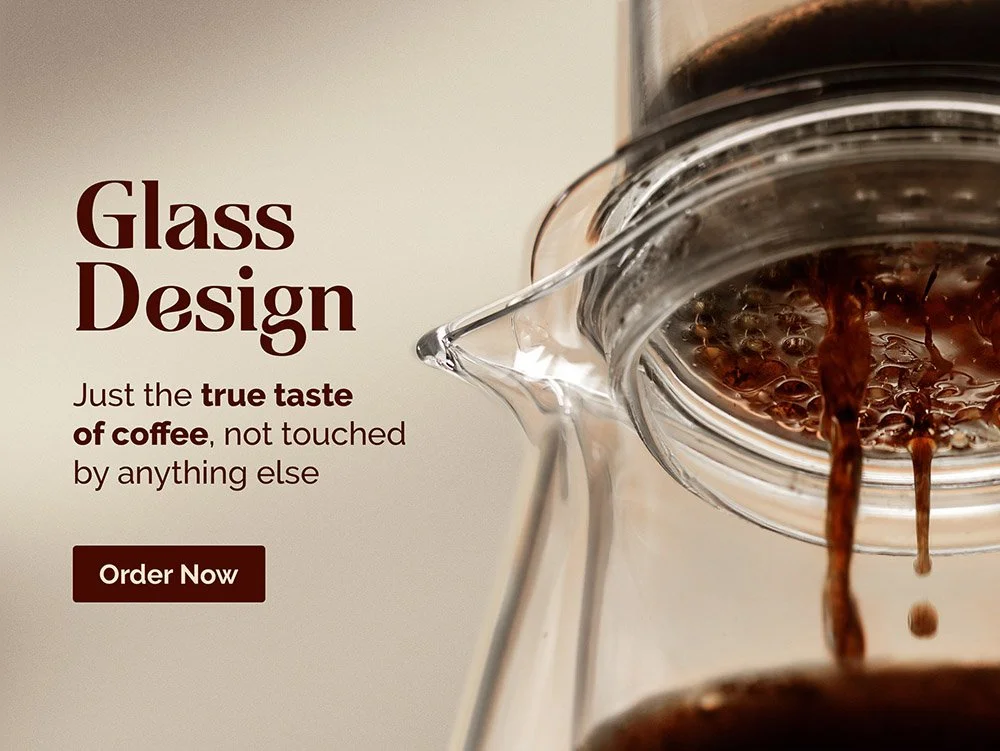 Glass Design

Just the true taste of coffee, not touched by anything else

Order Now