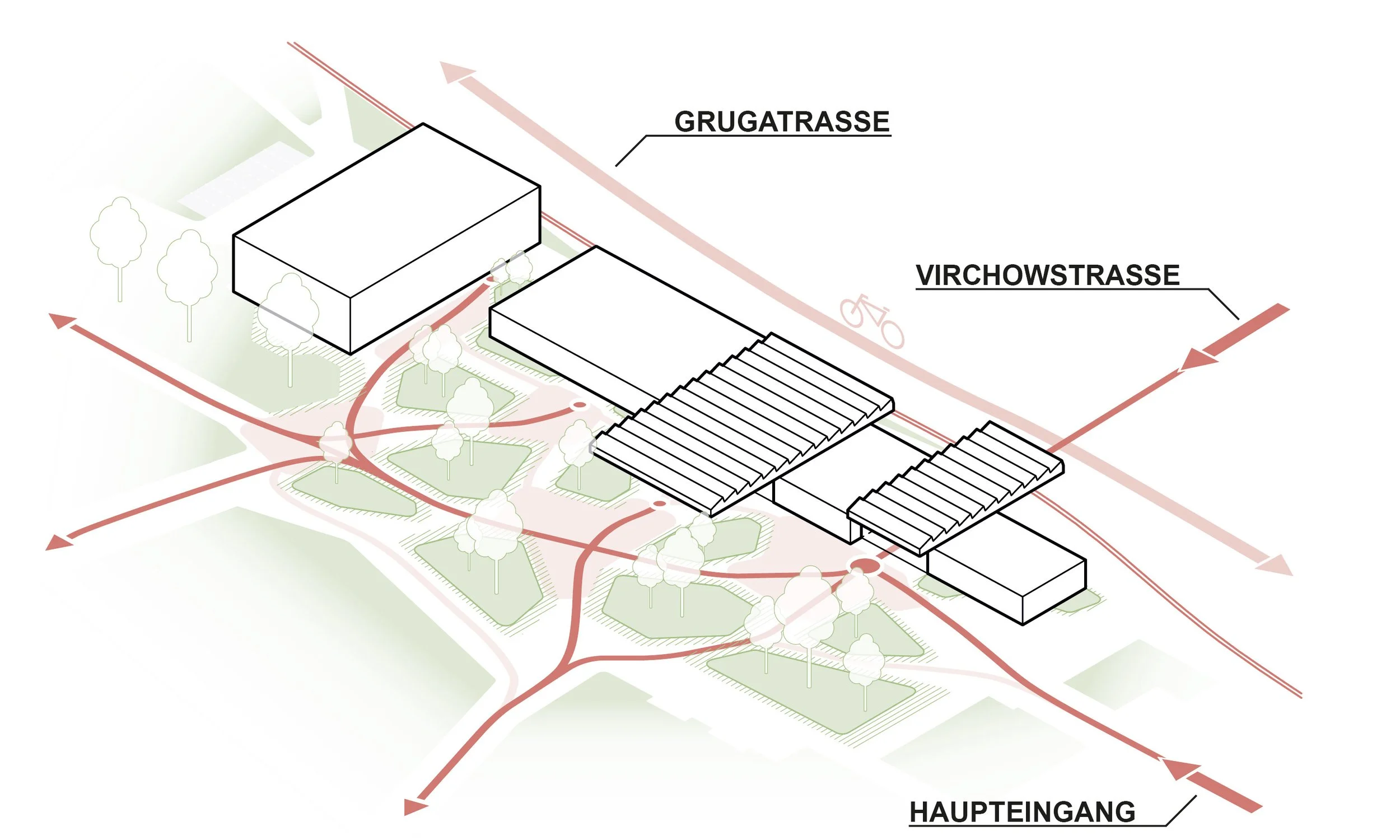 GRUGATRASSE

VIRCHOWSTRASSE

HAUPTEINGANG