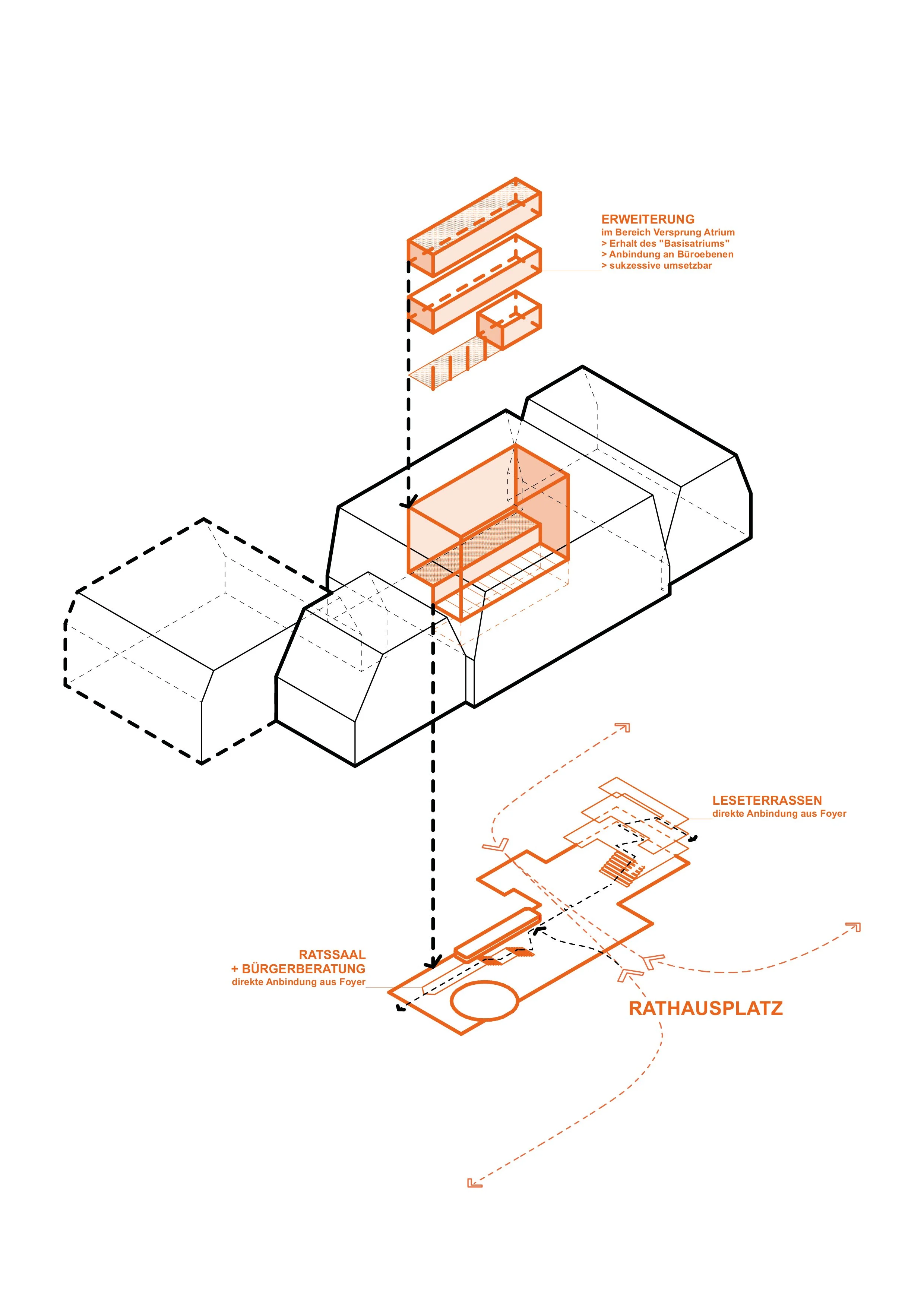 ERWEITERUNG
im Bereich Versprung Atrium
> Erhalt des "Basisatriums"
> Anbindung an Büroebenen
> sukzessive umsetzbar

LESETERRASSEN
direkte Anbindung aus Foyer

RATSSAAL
+ BÜRGERBERATUNG
direkte Anbindung aus Foyer

RATHAUSPLATZ