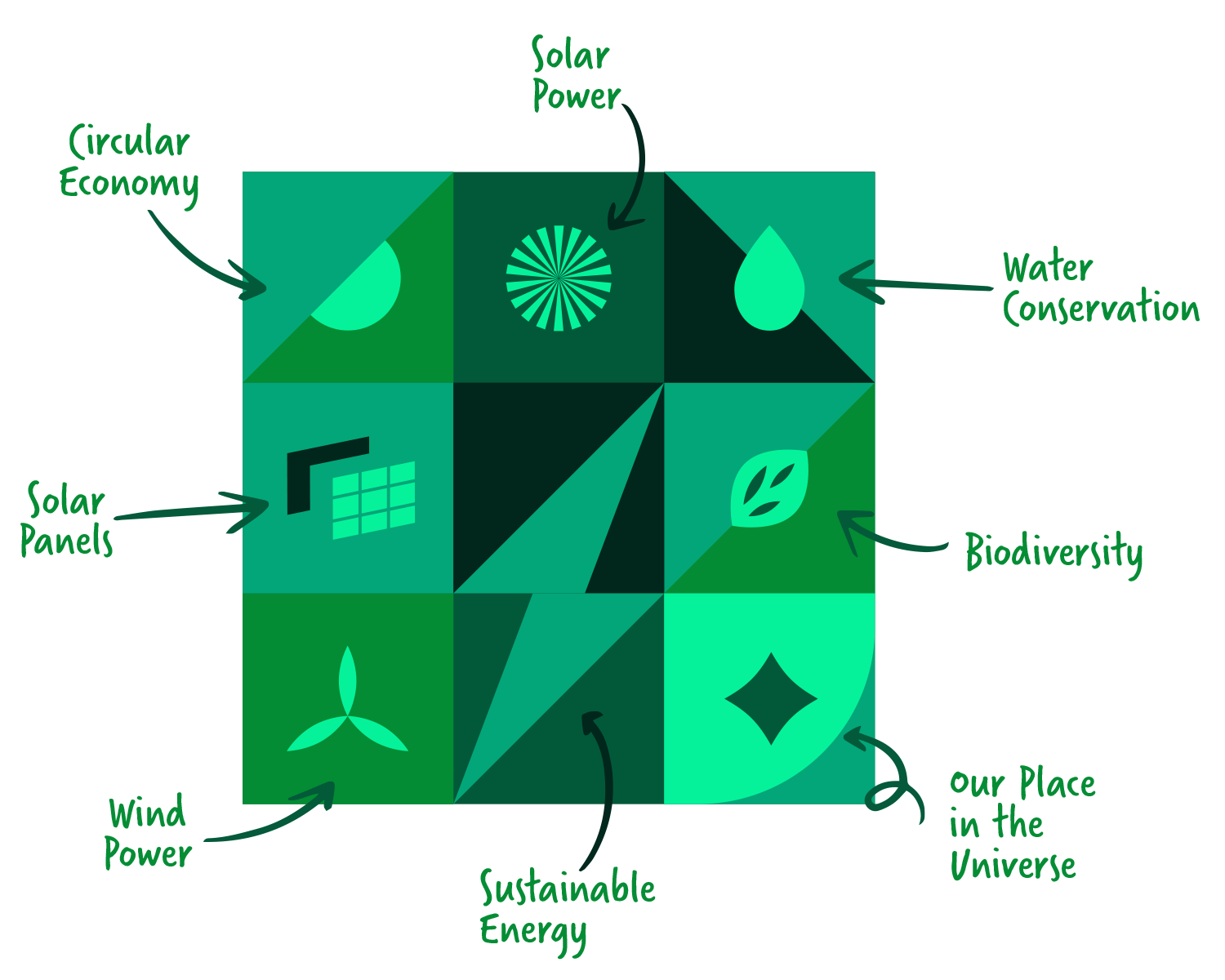 Solar Power

Circular Economy

Water Conservation

Solar Panels

Biodiversity

Wind Power

Sustainable Energy

Our Place in the Universe