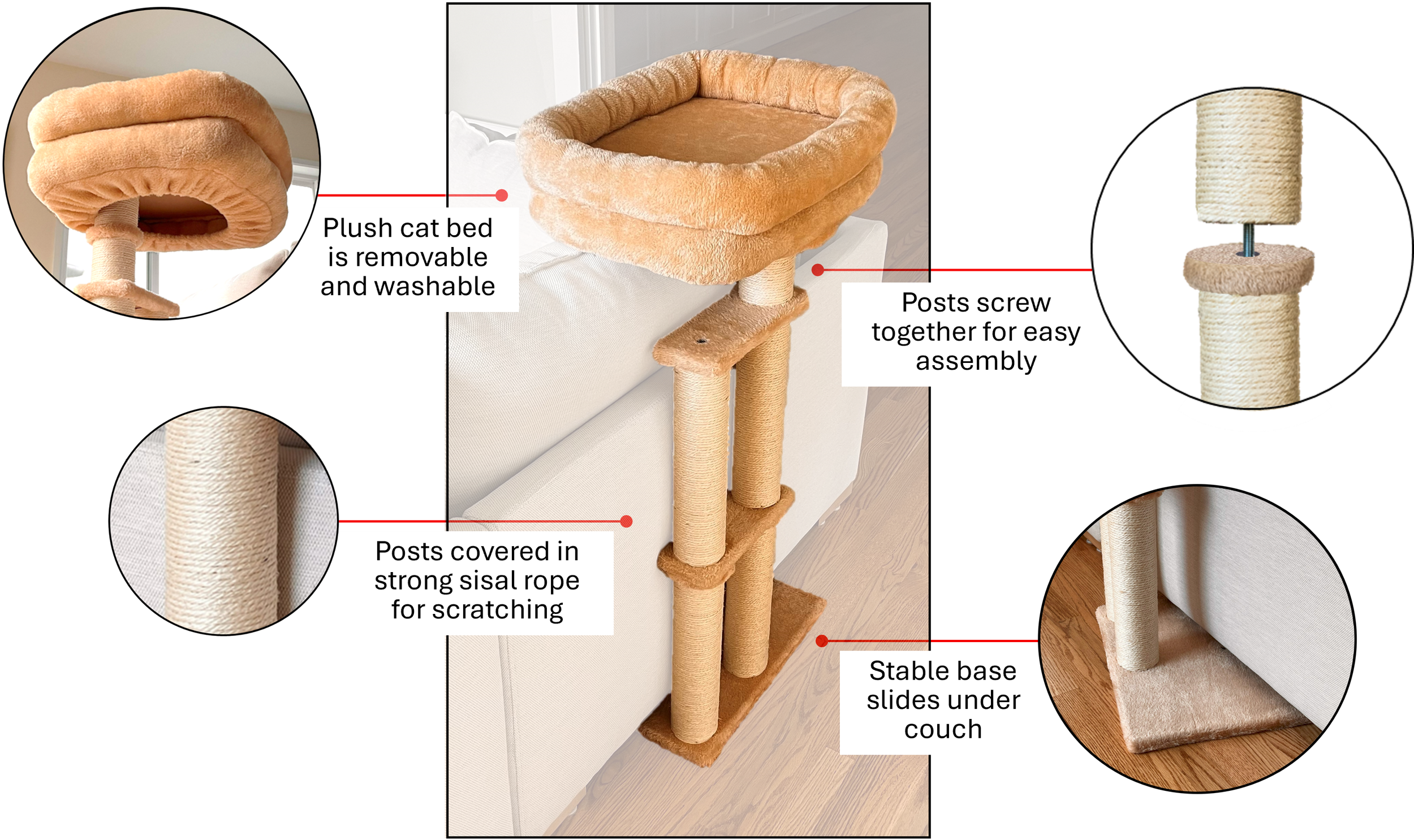 Plush cat bed is removable and washable

Posts screw together for easy assembly

Posts covered in strong sisal rope for scratching

Stable base slides under couch