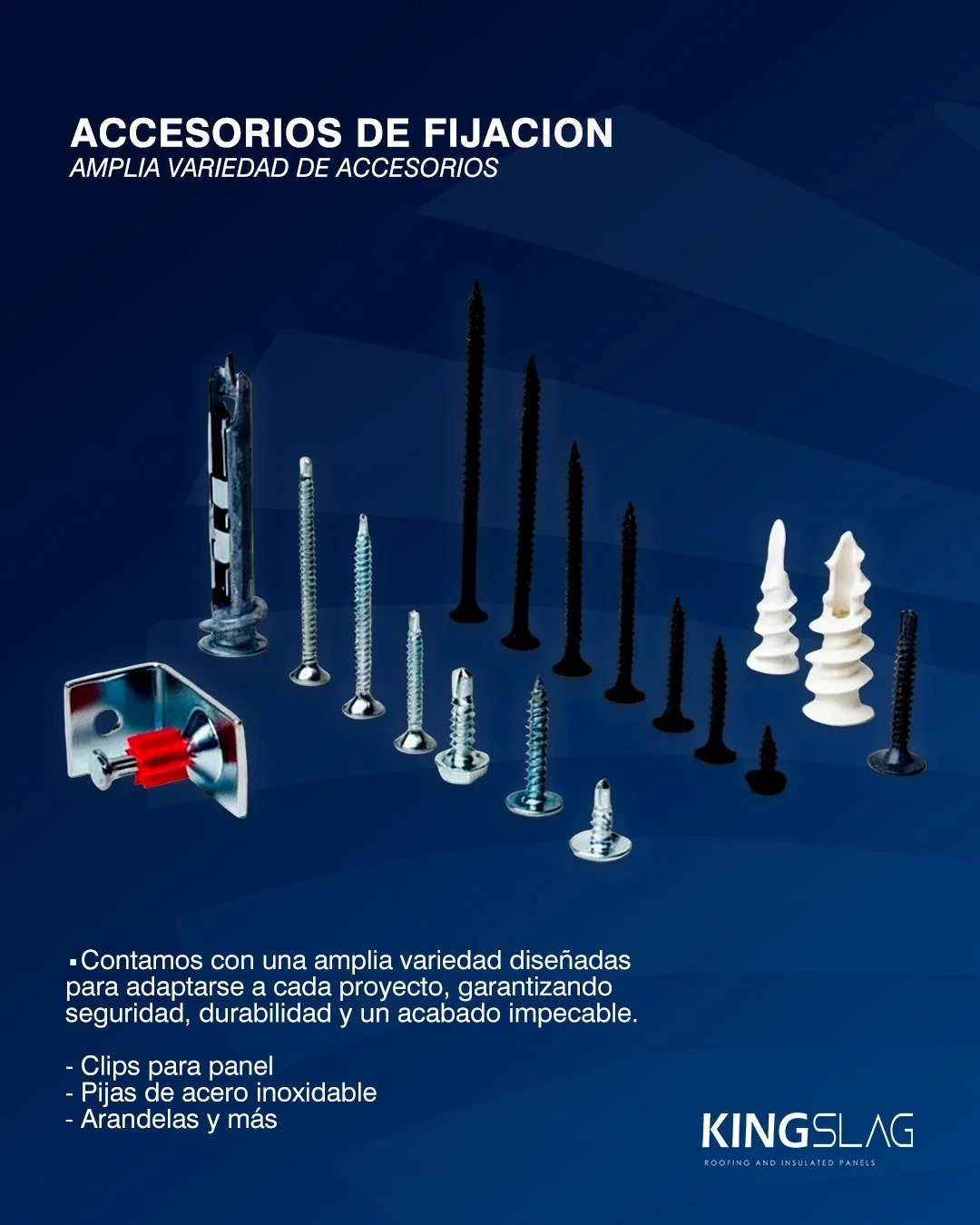 ACCESORIOS DE FIJACION
AMPLIA VARIEDAD DE ACCESORIOS

▪Contamos con una amplia variedad diseñadas para adaptarse a cada proyecto, garantizando seguridad, durabilidad y un acabado impecable.

- Clips para panel
- Pijas de acero inoxidable
- Arandelas y más

KINGSLAG
ROOFING AND INSULATED PANELS