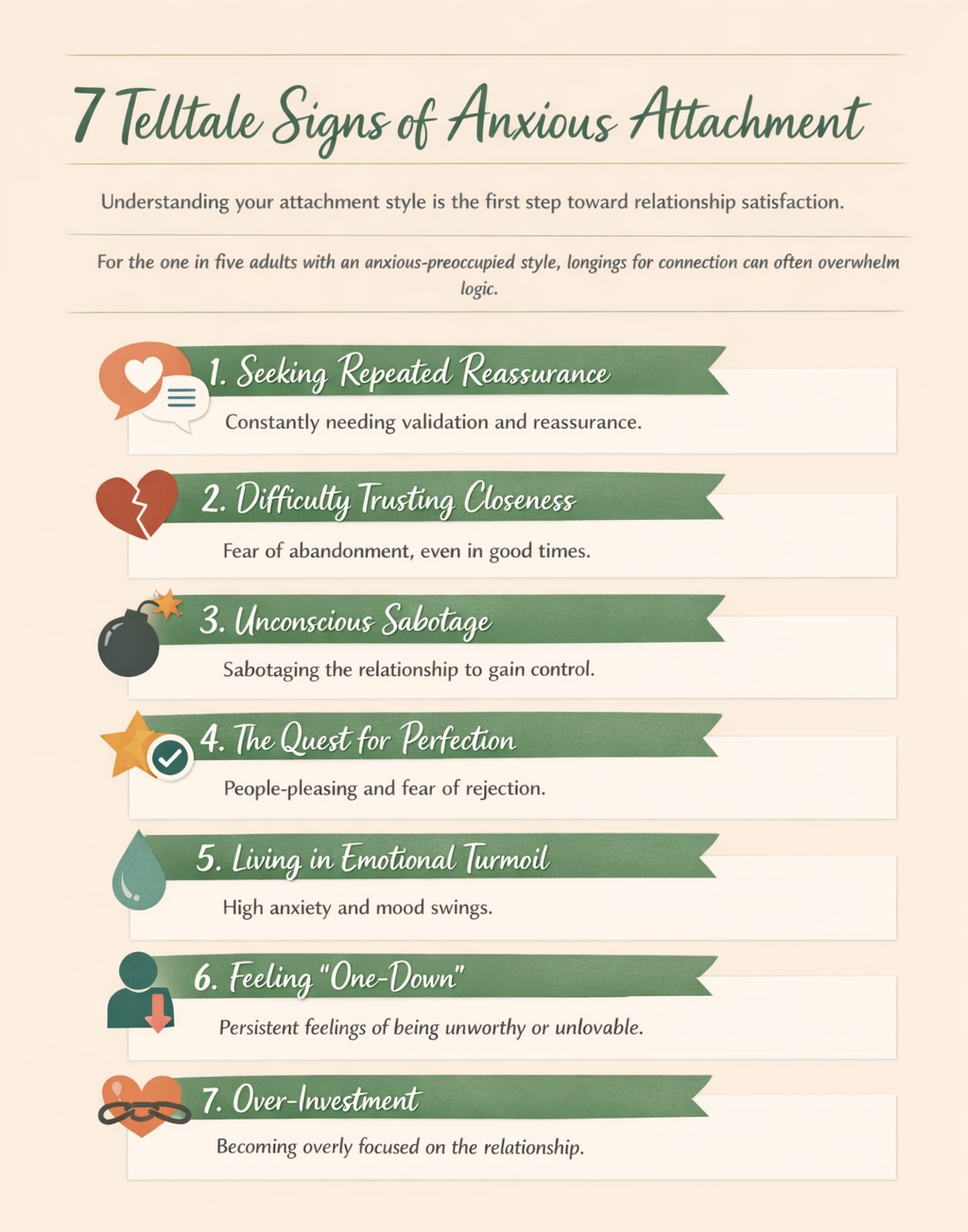 7 Telltale Signs of Anxious Attachment

Understanding your attachment style is the first step toward relationship satisfaction.

For the one in five adults with an anxious-preoccupied style, longings for connection can often overwhelm logic.

1. Seeking Repeated Reassurance
Constantly needing validation and reassurance.

2. Difficulty Trusting Closeness
Fear of abandonment, even in good times.

3. Unconscious Sabotage
Sabotaging the relationship to gain control.

4. The Quest for Perfection
People-pleasing and fear of rejection.

5. Living in Emotional Turmoil
High anxiety and mood swings.

6. Feeling "One-Down"
Persistent feelings of being unworthy or unlovable.

7. Over-Investment
Becoming overly focused on the relationship.