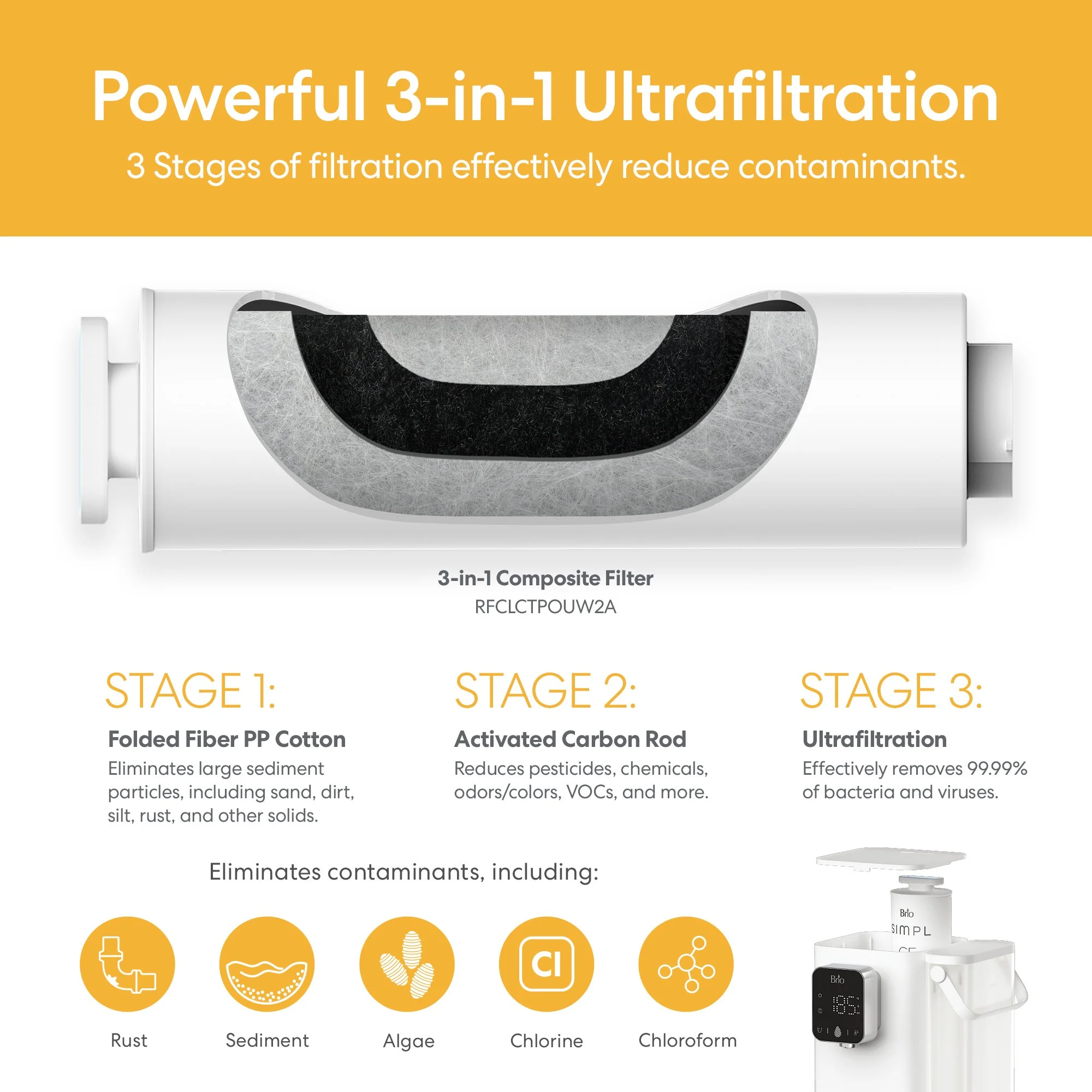 Powerful 3-in-1 Ultrafiltration

3 Stages of filtration effectively reduce contaminants.

3-in-1 Composite Filter
RFCLCTPOUW2A

STAGE 1:
Folded Fiber PP Cotton
Eliminates large sediment particles, including sand, dirt, silt, rust, and other solids.

STAGE 2:
Activated Carbon Rod
Reduces pesticides, chemicals, odors/colors, VOCs, and more.

STAGE 3:
Ultrafiltration
Effectively removes 99.99% of bacteria and viruses.

Eliminates contaminants, including:

Cl

Rust Sediment Algae Chlorine Chloroform

Brio
SIMPL

Brio
185