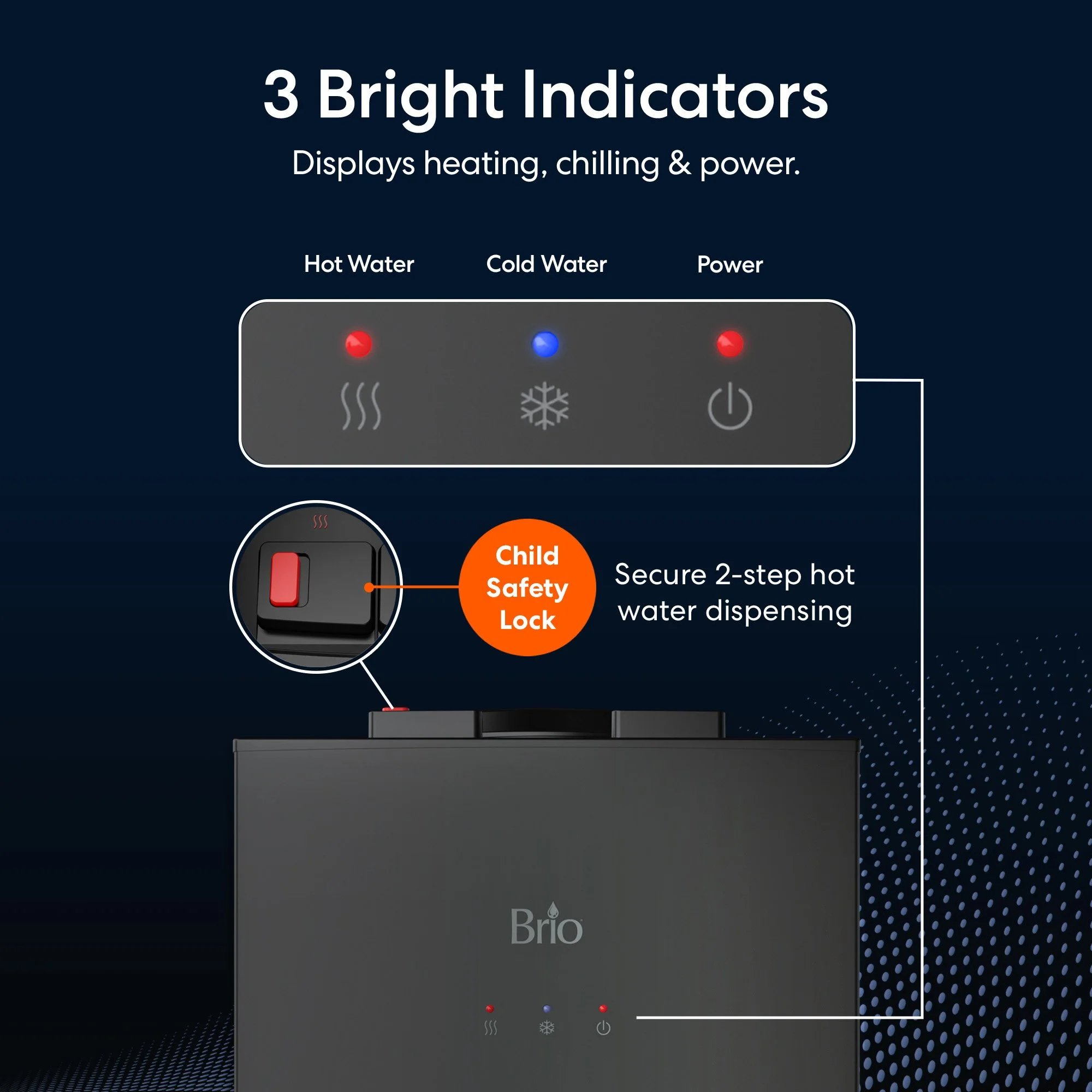 3 Bright Indicators

Displays heating, chilling & power.

Hot Water

Cold Water

Power

Child Safety Lock

Secure 2-step hot water dispensing

Brio