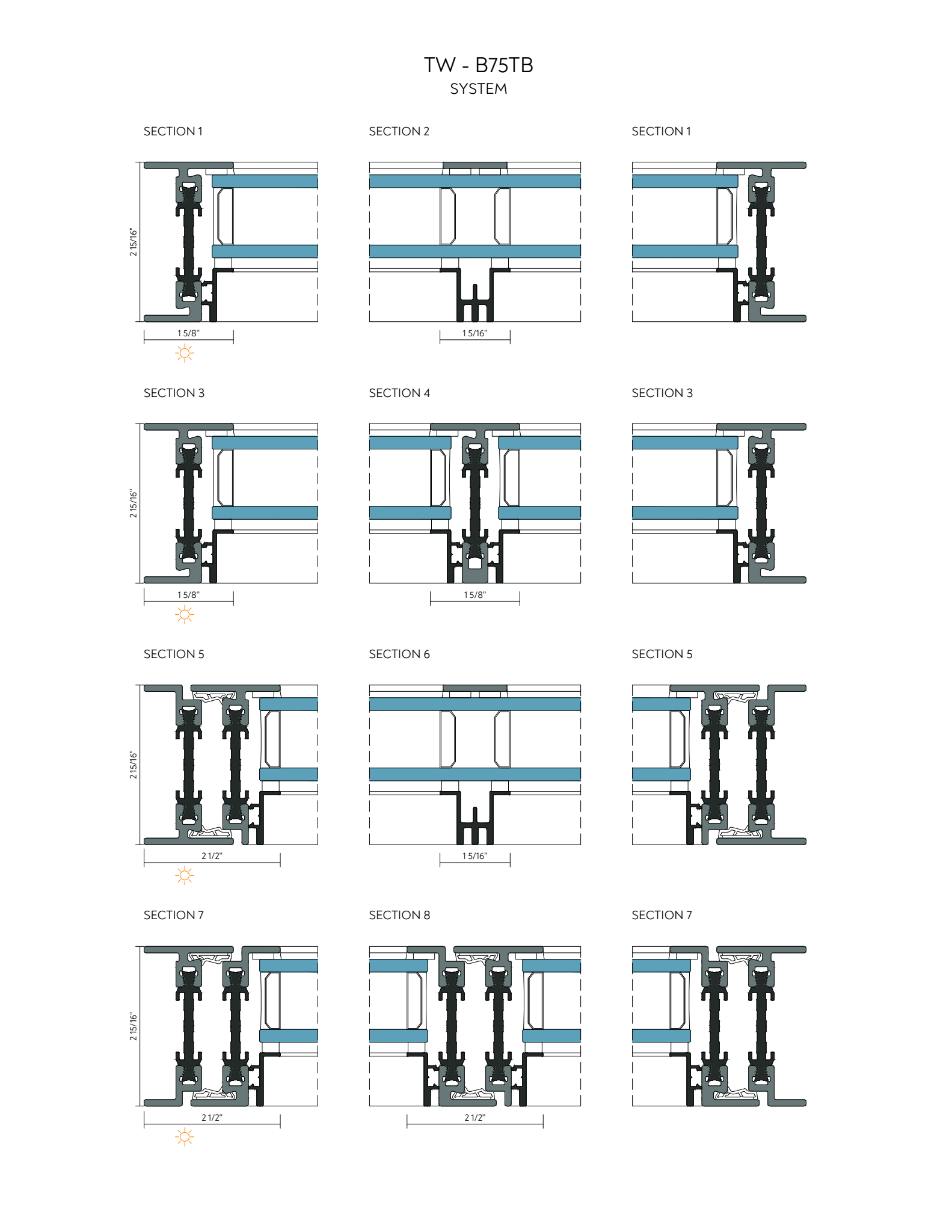 TW - B75TB
SYSTEM

SECTION 1

2 15/16"

1 5/8"

SECTION 2

1 5/16"

SECTION 1

SECTION 3

2 15/16"

1 5/8"

SECTION 4

1 5/8"

SECTION 3

SECTION 5

2 15/16"

2 1/2"

SECTION 6

1 5/16"

SECTION 5

SECTION 7

2 15/16"

2 1/2"

SECTION 8

2 1/2"

SECTION 7