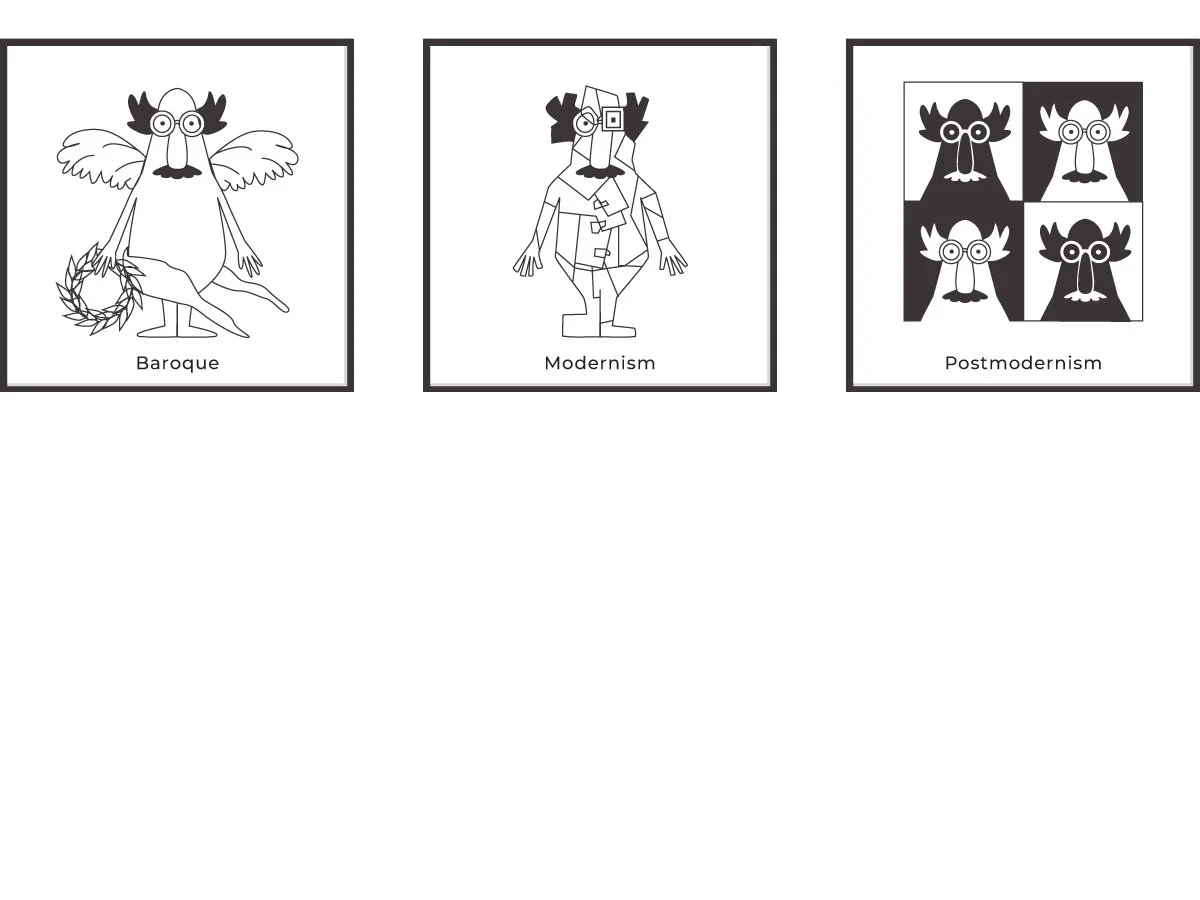 Baroque

Modernism

Postmodernism