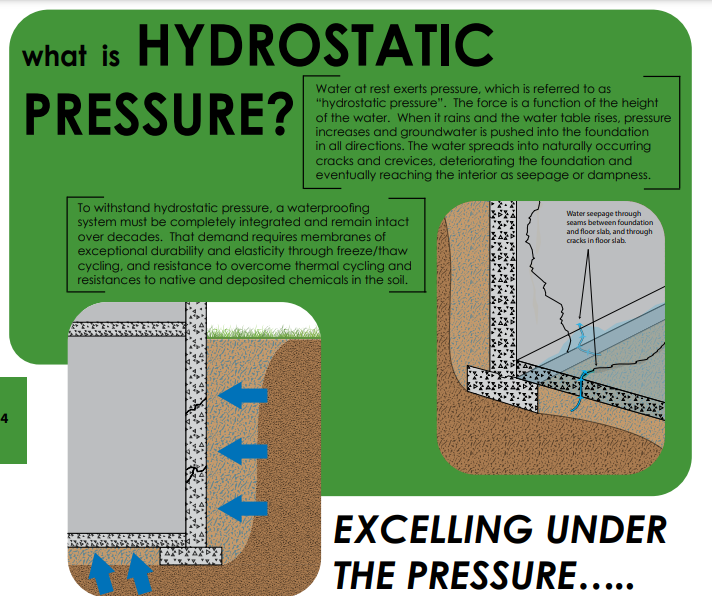 what is HYDROSTATIC PRESSURE?

Water at rest exerts pressure, which is referred to as "hydrostatic pressure". The force is a function of the height of the water. When it rains and the water table rises, pressure increases and groundwater is pushed into the foundation in all directions. The water spreads into naturally occurring cracks and crevices, deteriorating the foundation and eventually reaching the interior as seepage or dampness.

To withstand hydrostatic pressure, a waterproofing system must be completely integrated and remain intact over decades. That demand requires membranes of exceptional durability and elasticity through freeze/thaw cycling, and resistance to overcome thermal cycling and resistances to native and deposited chemicals in the soil.

Water seepage through seams between foundation and floor slab, and through cracks in floor slab.

4

EXCELLING UNDER THE PRESSURE.....