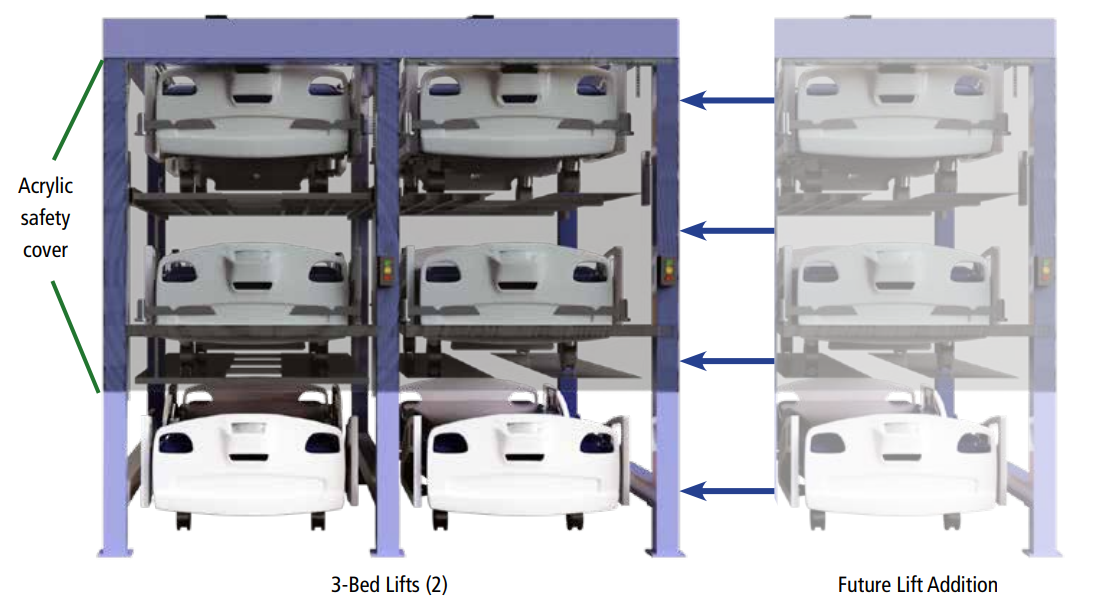 Acrylic safety cover

3-Bed Lifts (2)

Future Lift Addition