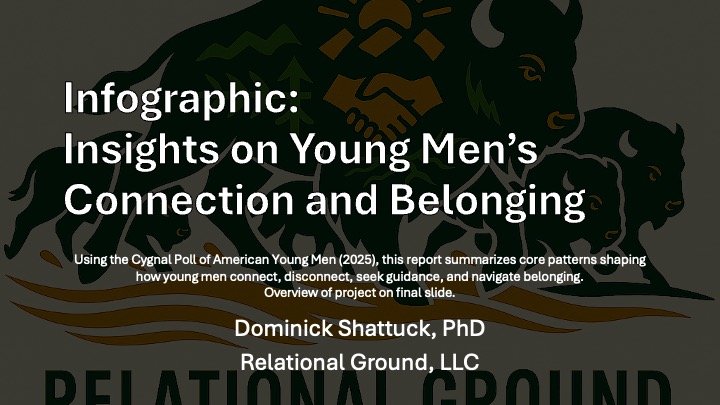 Infographic:
Insights on Young Men's Connection and Belonging

Using the Cygnal Poll of American Young Men (2025), this report summarizes core patterns shaping how young men connect, disconnect, seek guidance, and navigate belonging.
Overview of project on final slide.

Dominick Shattuck, PhD
Relational Ground, LLC

RELATIONAL GROUND