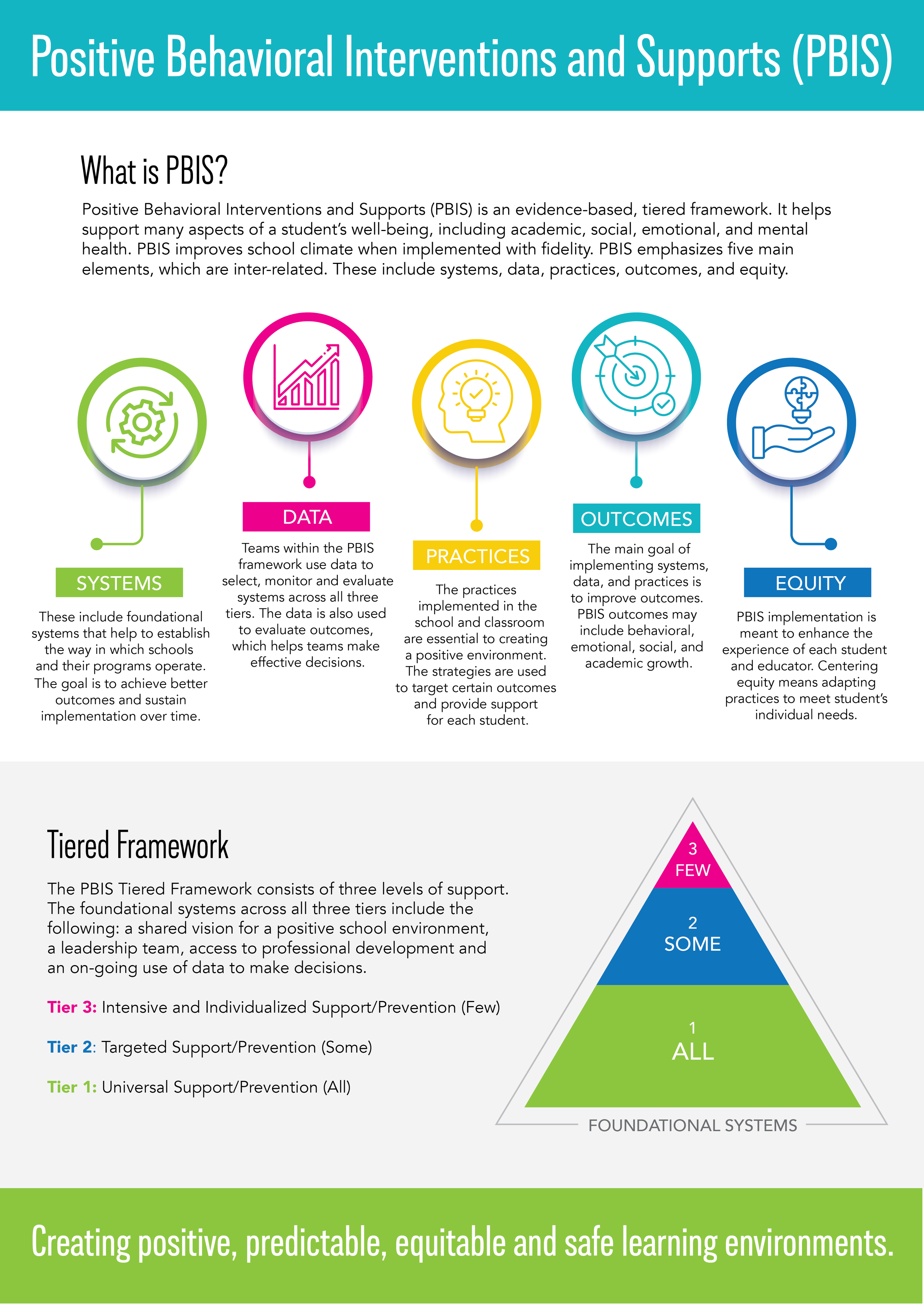 Positive Behavioral Interventions and Supports (PBIS)

What is PBIS?

Positive Behavioral Interventions and Supports (PBIS) is an evidence-based, tiered framework. It helps support many aspects of a student's well-being, including academic, social, emotional, and mental health. PBIS improves school climate when implemented with fidelity. PBIS emphasizes five main elements, which are inter-related. These include systems, data, practices, outcomes, and equity.

SYSTEMS

These include foundational systems that help to establish the way in which schools and their programs operate. The goal is to achieve better outcomes and sustain implementation over time.

DATA

Teams within the PBIS framework use data to select, monitor and evaluate systems across all three tiers. The data is also used to evaluate outcomes, which helps teams make effective decisions.

PRACTICES

The practices implemented in the school and classroom are essential to creating a positive environment. The strategies are used to target certain outcomes and provide support for each student.

OUTCOMES

The main goal of implementing systems, data, and practices is to improve outcomes. PBIS outcomes may include behavioral, emotional, social, and academic growth.

EQUITY

PBIS implementation is meant to enhance the experience of each student and educator. Centering equity means adapting practices to meet student's individual needs.

Tiered Framework

The PBIS Tiered Framework consists of three levels of support. The foundational systems across all three tiers include the following: a shared vision for a positive school environment, a leadership team, access to professional development and an on-going use of data to make decisions.

Tier 3: Intensive and Individualized Support/Prevention (Few)

Tier 2: Targeted Support/Prevention (Some)

Tier 1: Universal Support/Prevention (All)

3
FEW

2
SOME

1
ALL

FOUNDATIONAL SYSTEMS

Creating positive, predictable, equitable and safe learning environments.