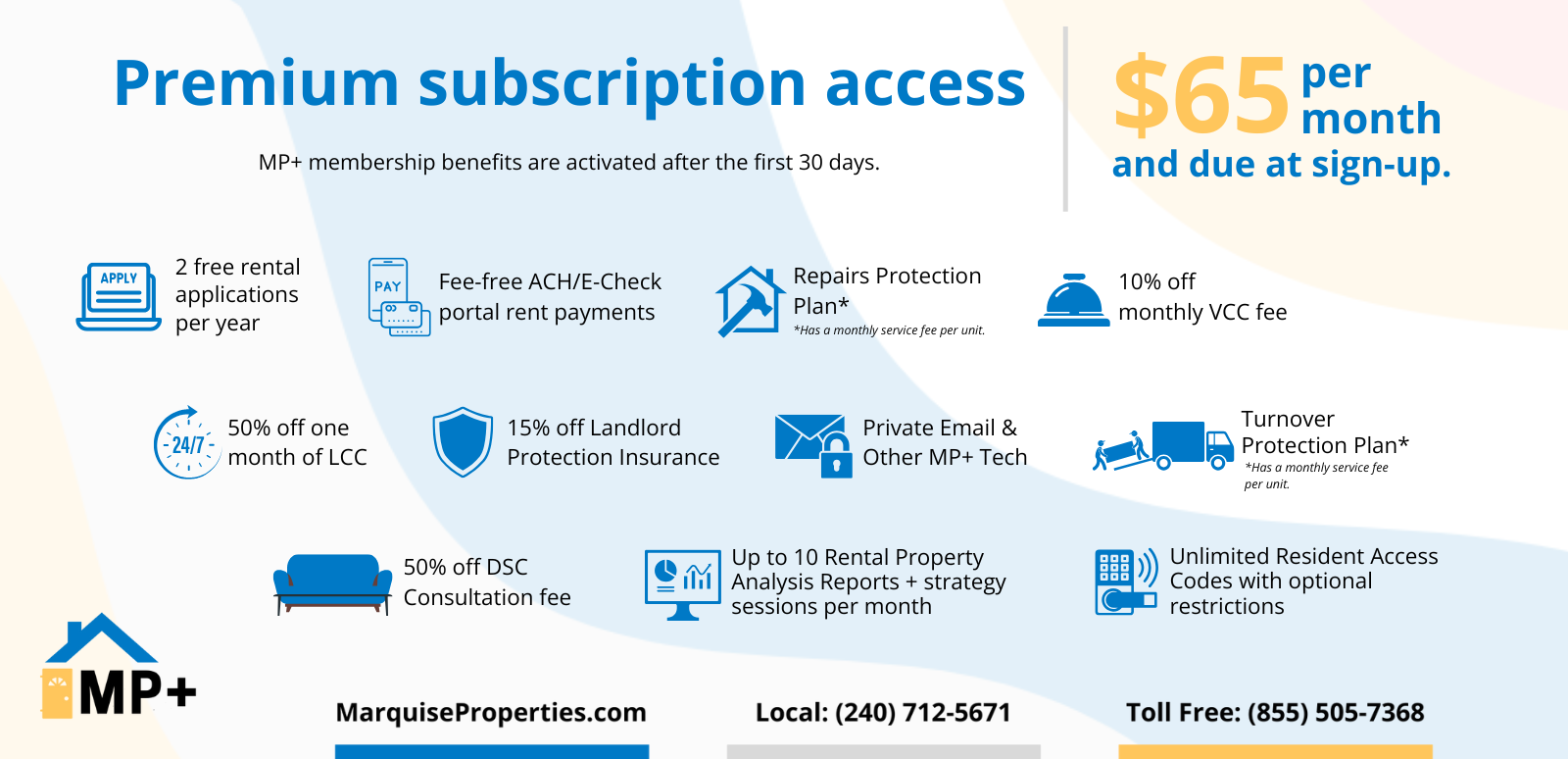 Premium subscription access

MP+ membership benefits are activated after the first 30 days.

$65 per month and due at sign-up.

APPLY

2 free rental applications per year

PAY

Fee-free ACH/E-Check portal rent payments

Repairs Protection Plan*
*Has a monthly service fee per unit.

10% off monthly VCC fee

24/7

50% off one month of LCC

15% off Landlord Protection Insurance

Private Email & Other MP+ Tech

Turnover Protection Plan*
*Has a monthly service fee per unit.

50% off DSC Consultation fee

Up to 10 Rental Property Analysis Reports + strategy sessions per month

Unlimited Resident Access Codes with optional restrictions

MP+

MarquiseProperties.com

Local: (240) 712-5671

Toll Free: (855) 505-7368