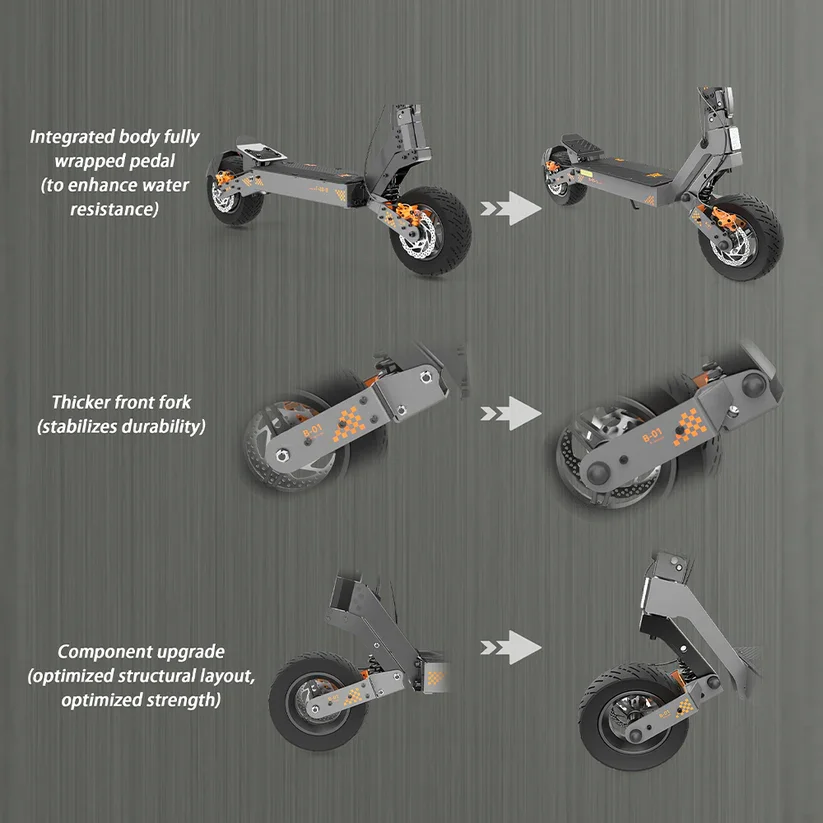 Integrated body fully wrapped pedal (to enhance water resistance)

Thicker front fork (stabilizes durability)

B-01

B-01

Component upgrade (optimized structural layout, optimized strength)