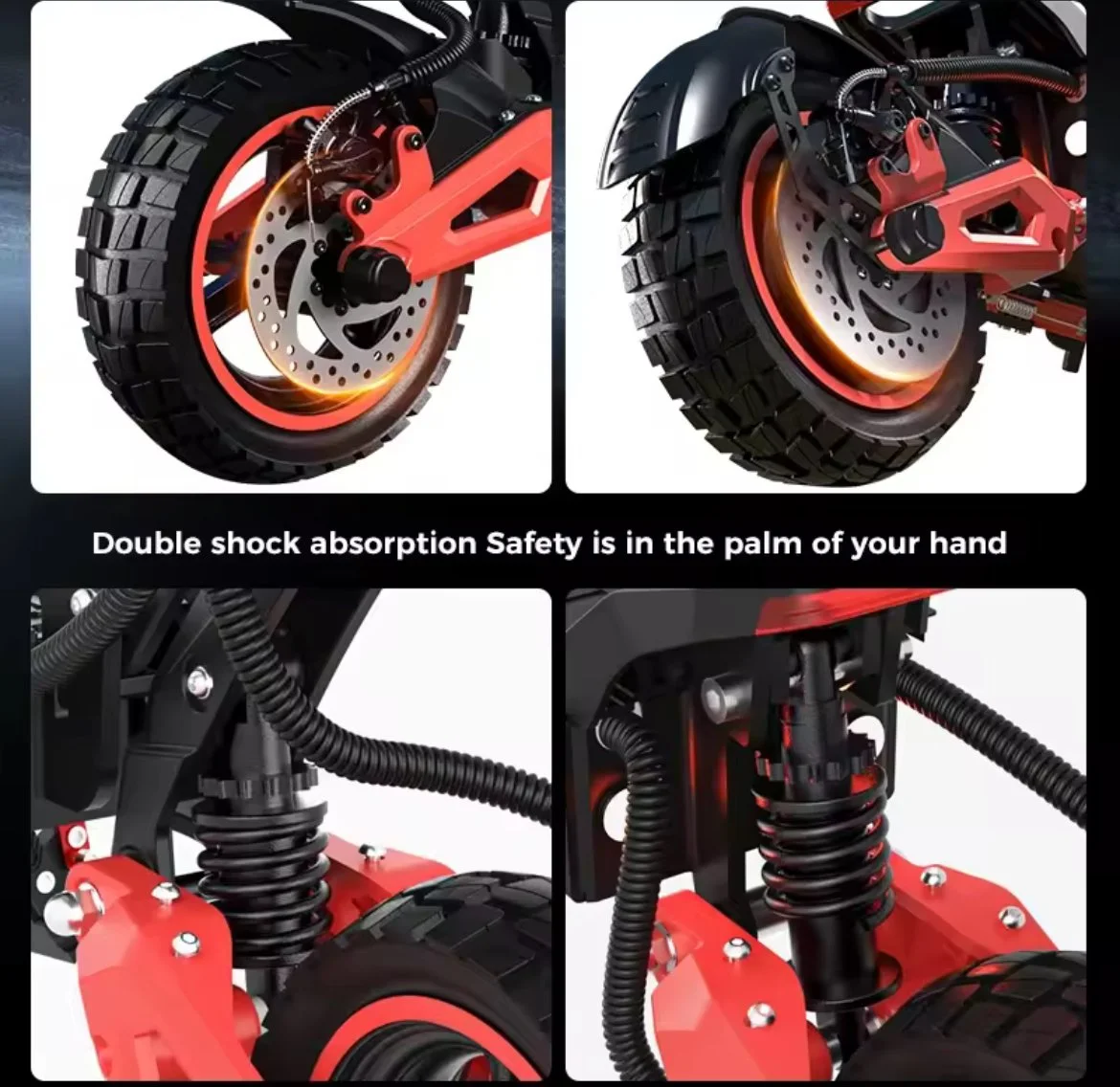 Double shock absorption Safety is in the palm of your hand