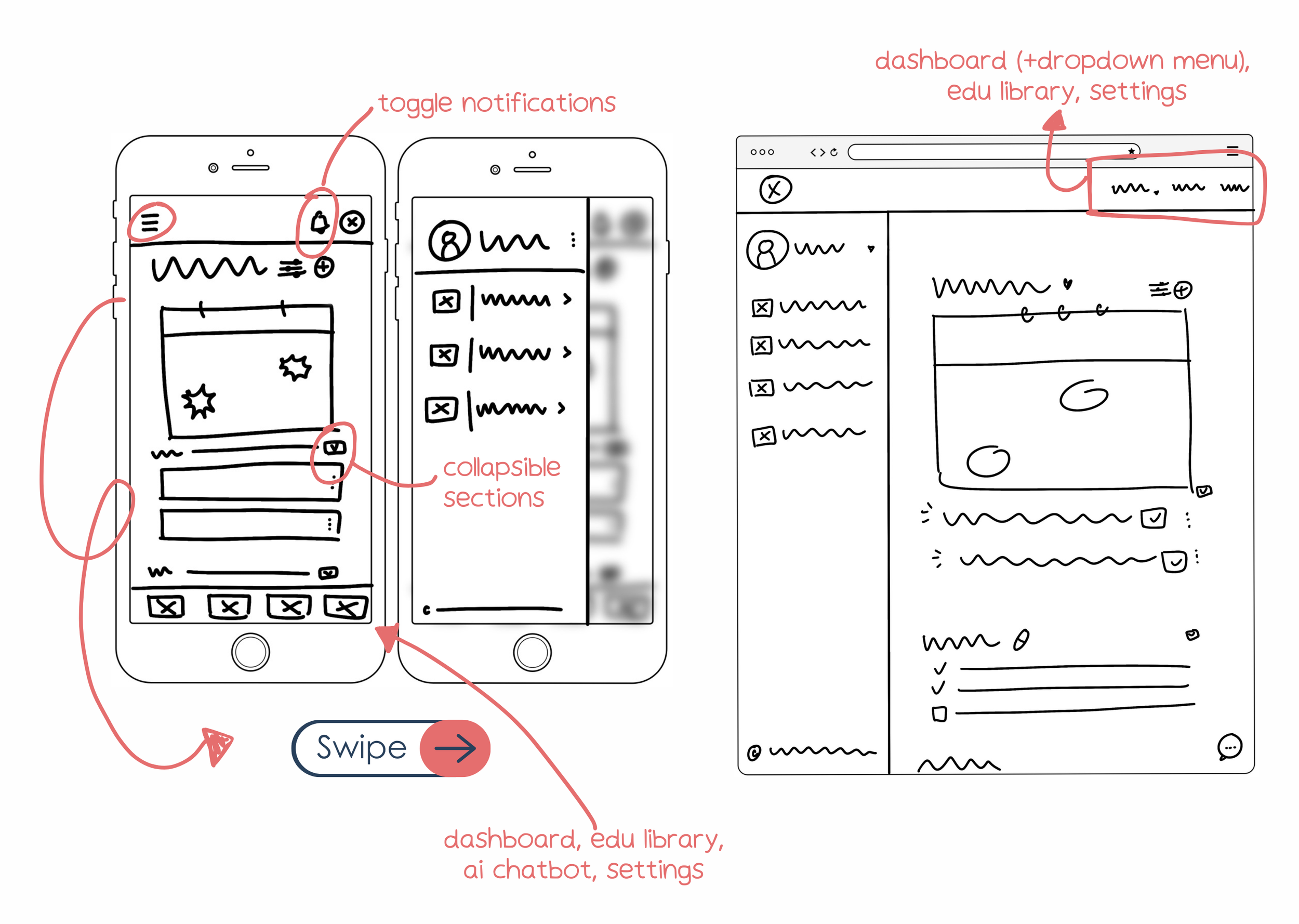 toggle notifications

dashboard (+dropdown menu), edu library, settings

collapsible sections

Swipe

dashboard, edu library, ai chatbot, settings