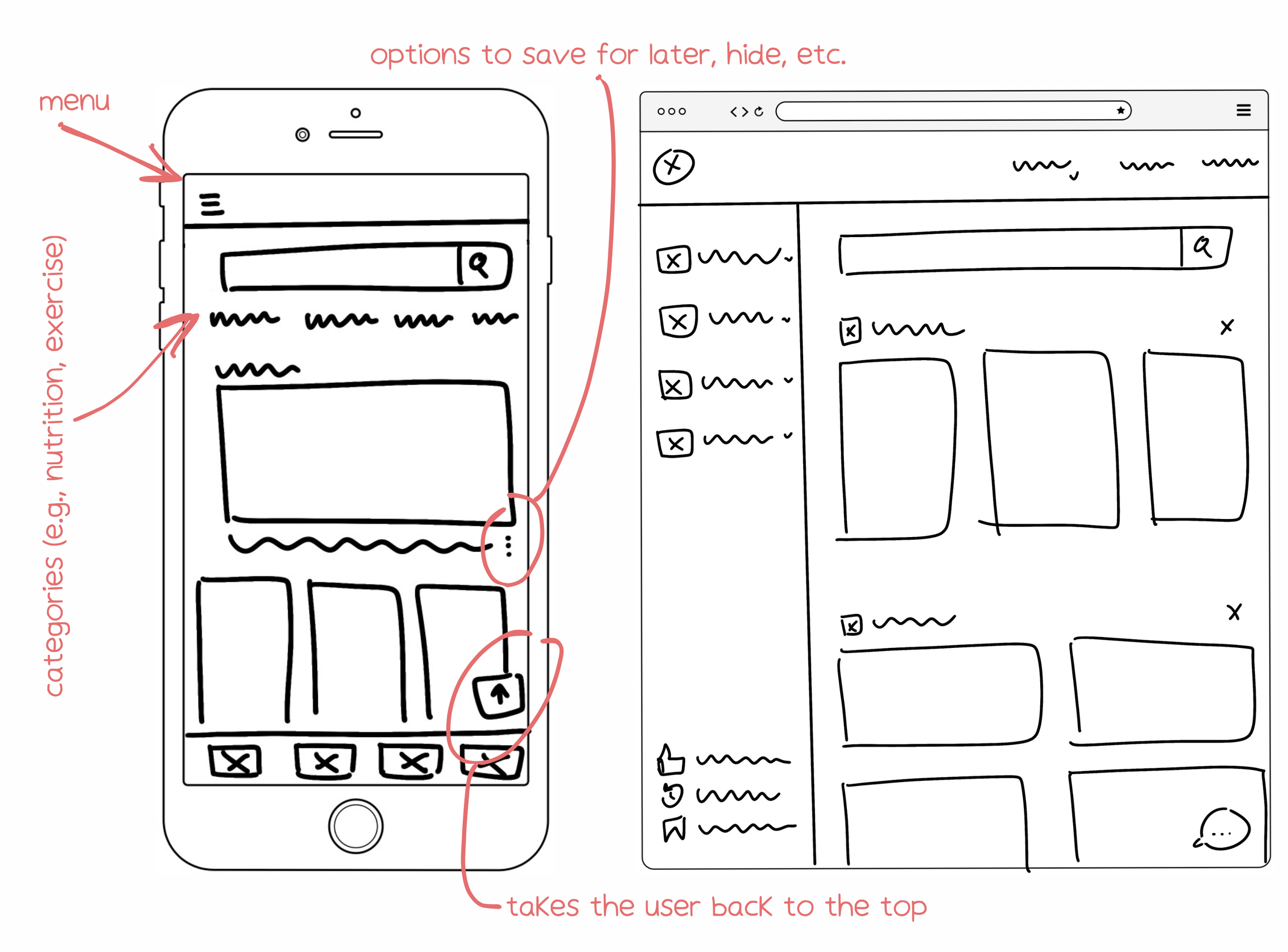 options to save for later, hide, etc.

menu

categories (e.g., nutrition, exercise)

takes the user back to the top