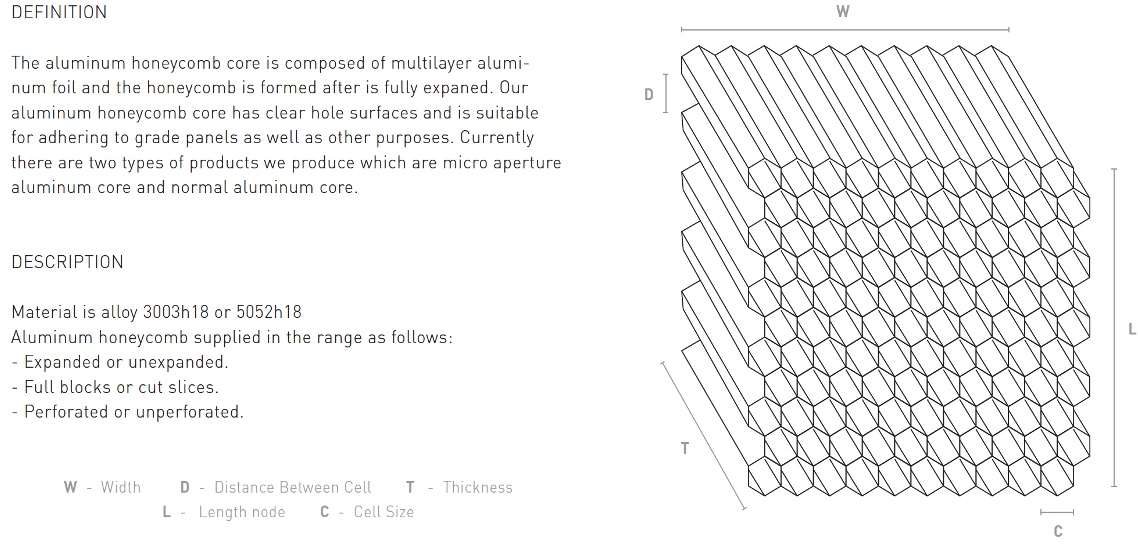 DEFINITION

The aluminum honeycomb core is composed of multilayer aluminum foil and the honeycomb is formed after is fully expaned. Our aluminum honeycomb core has clear hole surfaces and is suitable for adhering to grade panels as well as other purposes. Currently there are two types of products we produce which are micro aperture aluminum core and normal aluminum core.

DESCRIPTION

Material is alloy 3003h18 or 5052h18
Aluminum honeycomb supplied in the range as follows:
- Expanded or unexpanded.
- Full blocks or cut slices.
- Perforated or unperforated.

W - Width D - Distance Between Cell T - Thickness
L - Length node C - Cell Size

W
D
L
T
C