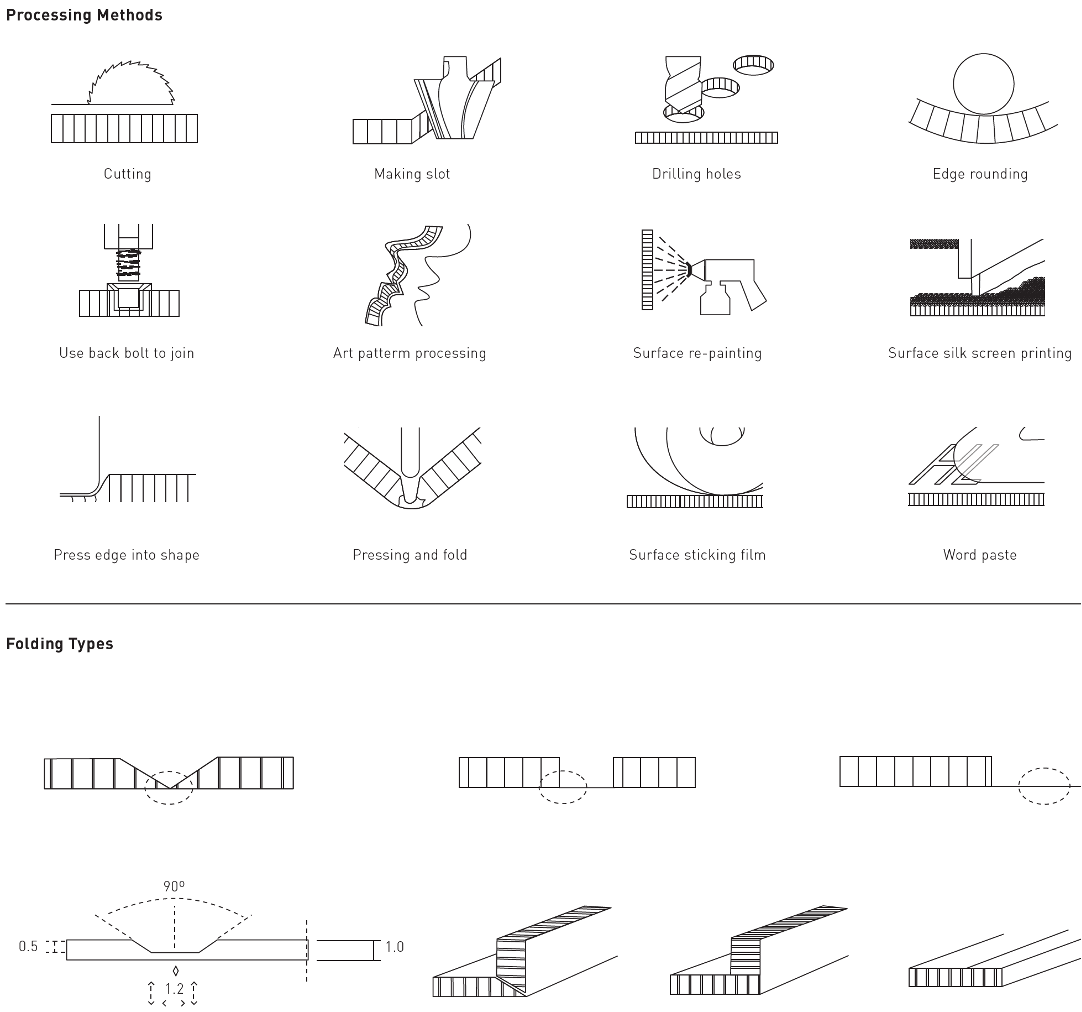 Processing Methods

Cutting

Making slot

Drilling holes

Edge rounding

Use back boll to join

Art patterm processing

Surface re-painting

Surface silk screen printing

Press edge into shape

Pressing and fold

Surface sticking film

Word paste

Folding Types

90º

0.5

1.0

1.2