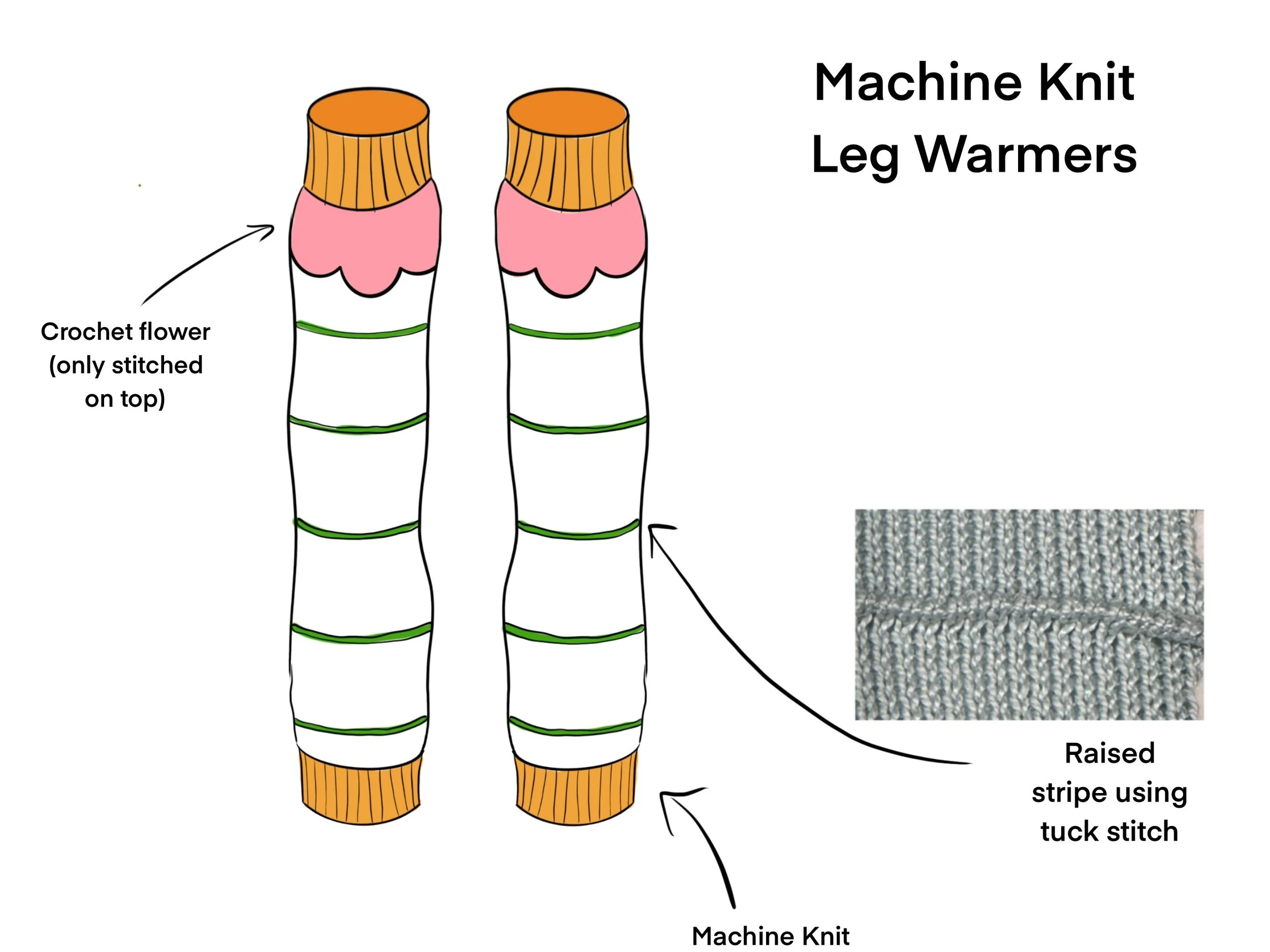 Machine Knit Leg Warmers

Crochet flower (only stitched on top)

Raised stripe using tuck stitch

Machine Knit