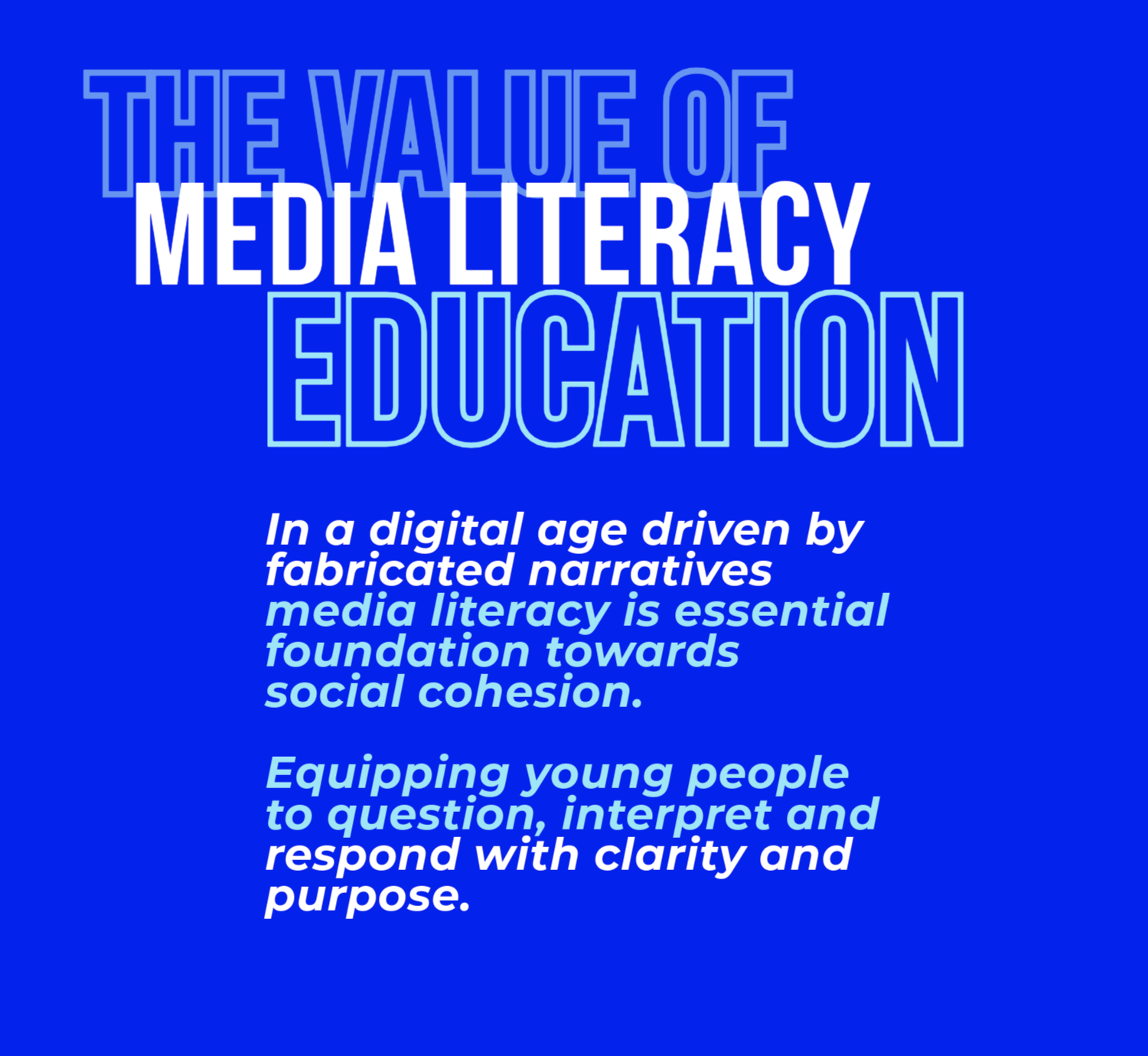 THE VALUE OF
MEDIA LITERACY
EDUCATION

In a digital age driven by fabricated narratives media literacy is essential foundation towards social cohesion.

Equipping young people to question, interpret and respond with clarity and purpose.