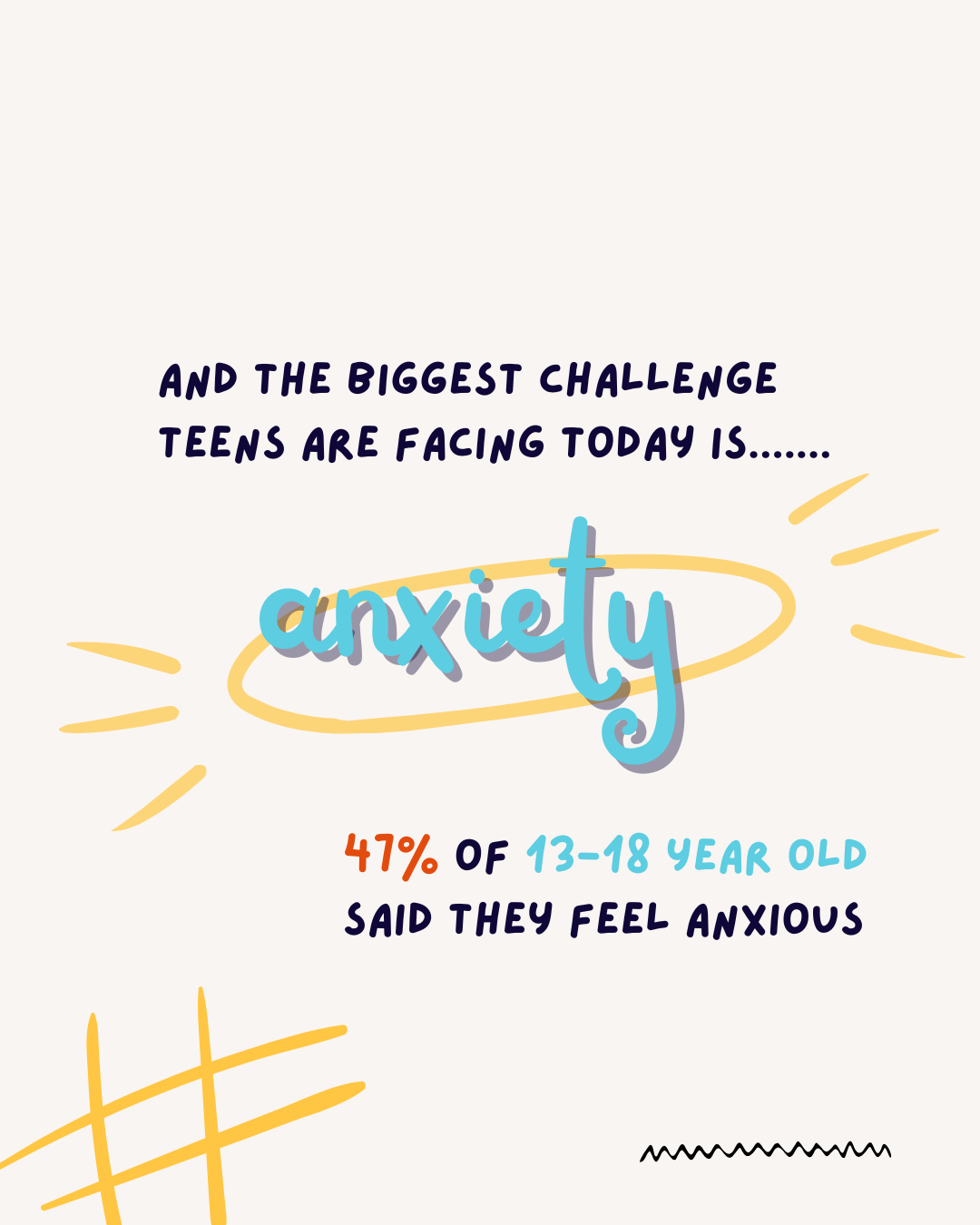 AND THE BIGGEST CHALLENGE TEENS ARE FACING TODAY IS.......

anxiety

47% OF 13-18 YEAR OLD SAID THEY FEEL ANXIOUS