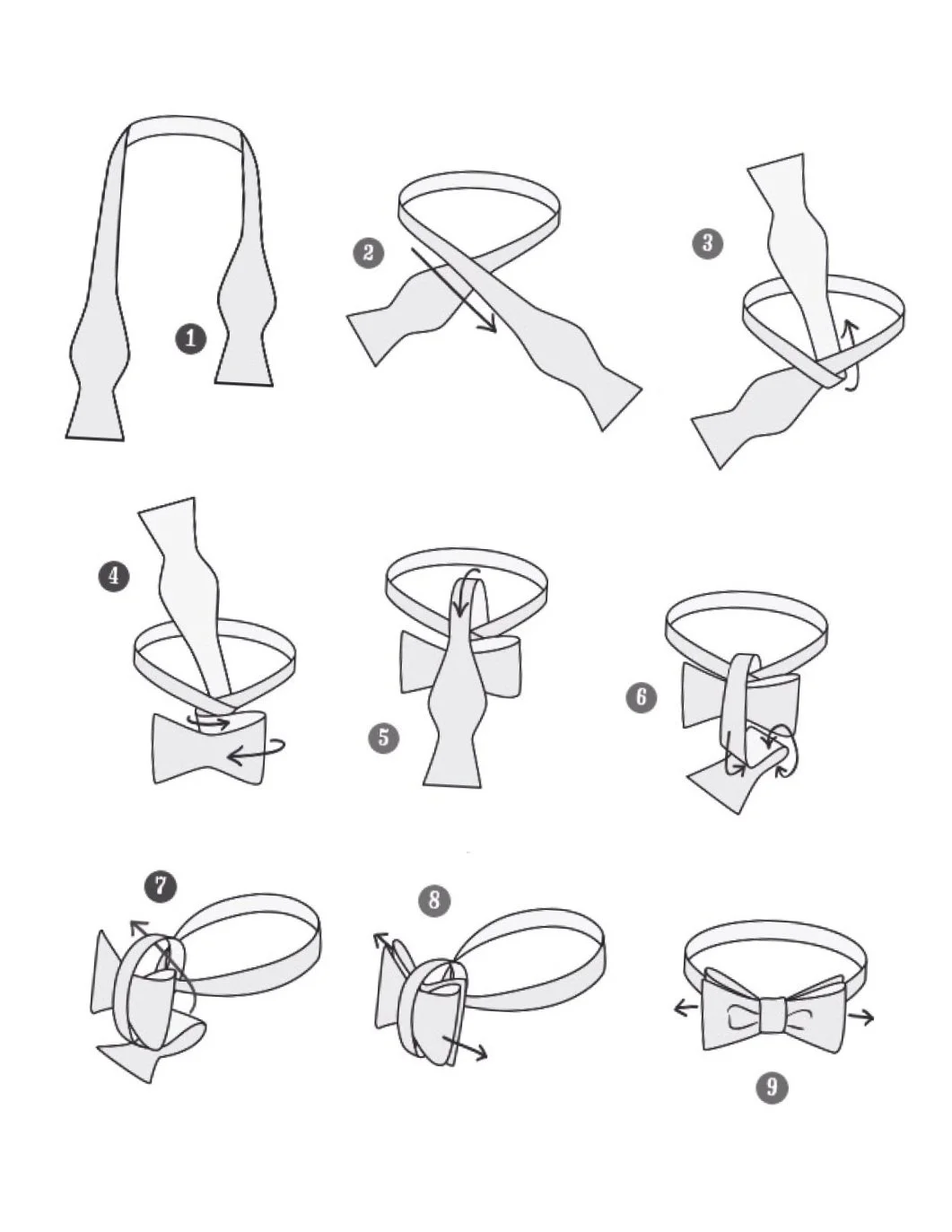 1
2
3
4
5
6
7
8
9