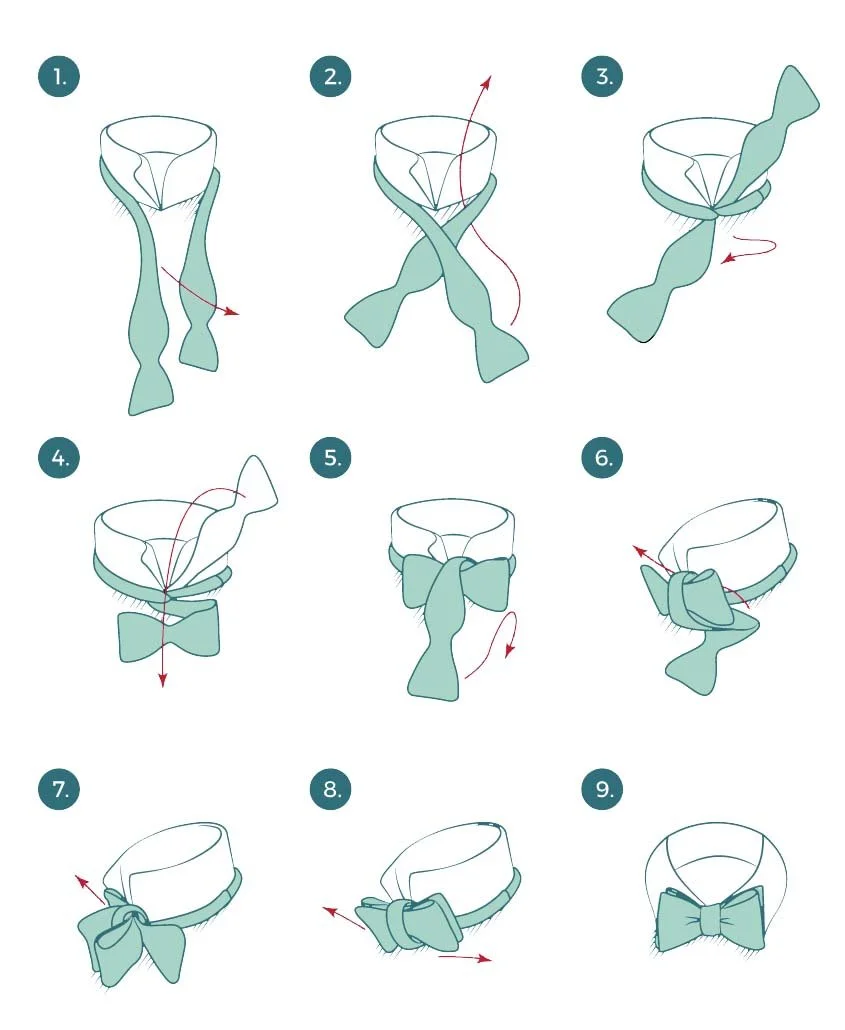 1.

2.

3.

4.

5.

6.

7.

8.

9.