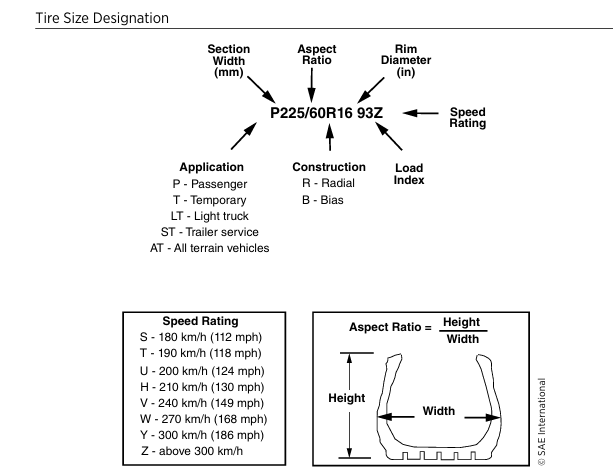 Tire Size Designation

Section Width (mm)

Aspect Ratio

Rim Diameter (in)

P225/60R16 93Z

Speed Rating

Application
P - Passenger
T - Temporary
LT - Light truck
ST - Trailer service
AT - All terrain vehicles

Construction
R - Radial
B - Bias

Load Index

Speed Rating
S - 180 km/h (112 mph)
T - 190 km/h (118 mph)
U - 200 km/h (124 mph)
H - 210 km/h (130 mph)
V - 240 km/h (149 mph)
W - 270 km/h (168 mph)
Y - 300 km/h (186 mph)
Z - above 300 km/h

Aspect Ratio = $\frac{\text{Height}}{\text{Width}}$

Height

Width

© SAE International