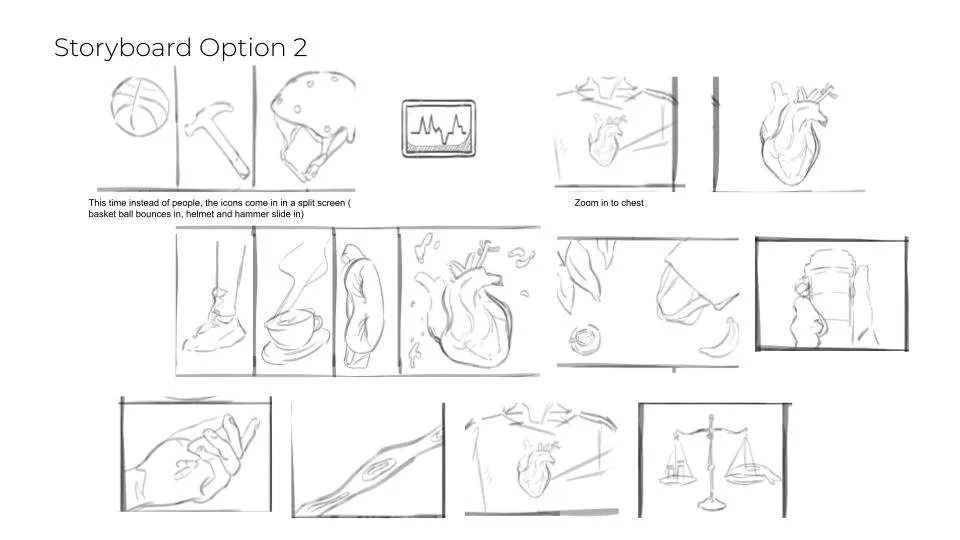 Storyboard Option 2

This time instead of people, the icons come in in a split screen ( basket ball bounces in, helmet and hammer slide in)

Zoom in to chest