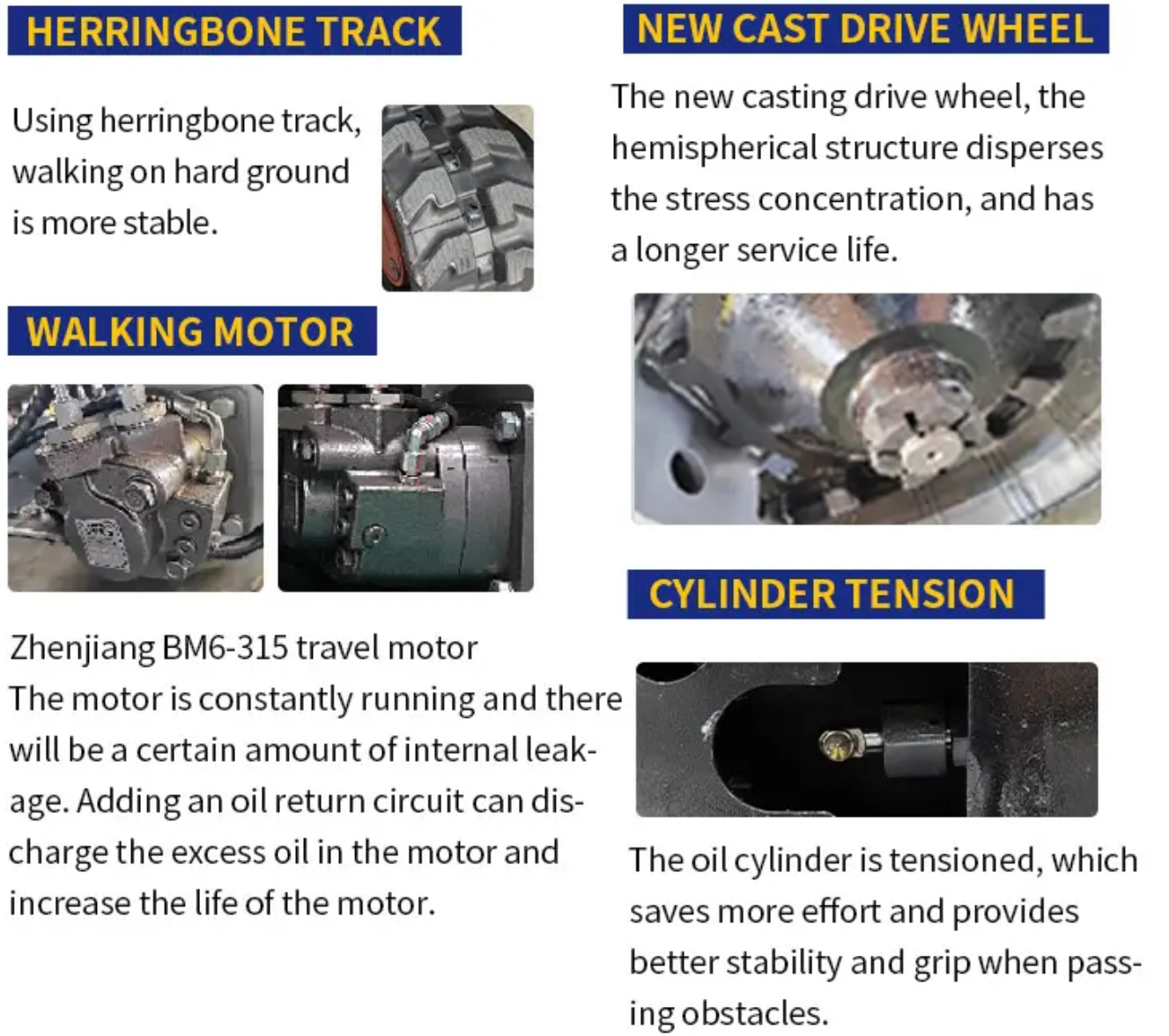 HERRINGBONE TRACK

Using herringbone track, walking on hard ground is more stable.

WALKING MOTOR

Zhenjiang BM6-315 travel motor
The motor is constantly running and there will be a certain amount of internal leakage. Adding an oil return circuit can discharge the excess oil in the motor and increase the life of the motor.

NEW CAST DRIVE WHEEL

The new casting drive wheel, the hemispherical structure disperses the stress concentration, and has a longer service life.

CYLINDER TENSION

The oil cylinder is tensioned, which saves more effort and provides better stability and grip when passing obstacles.