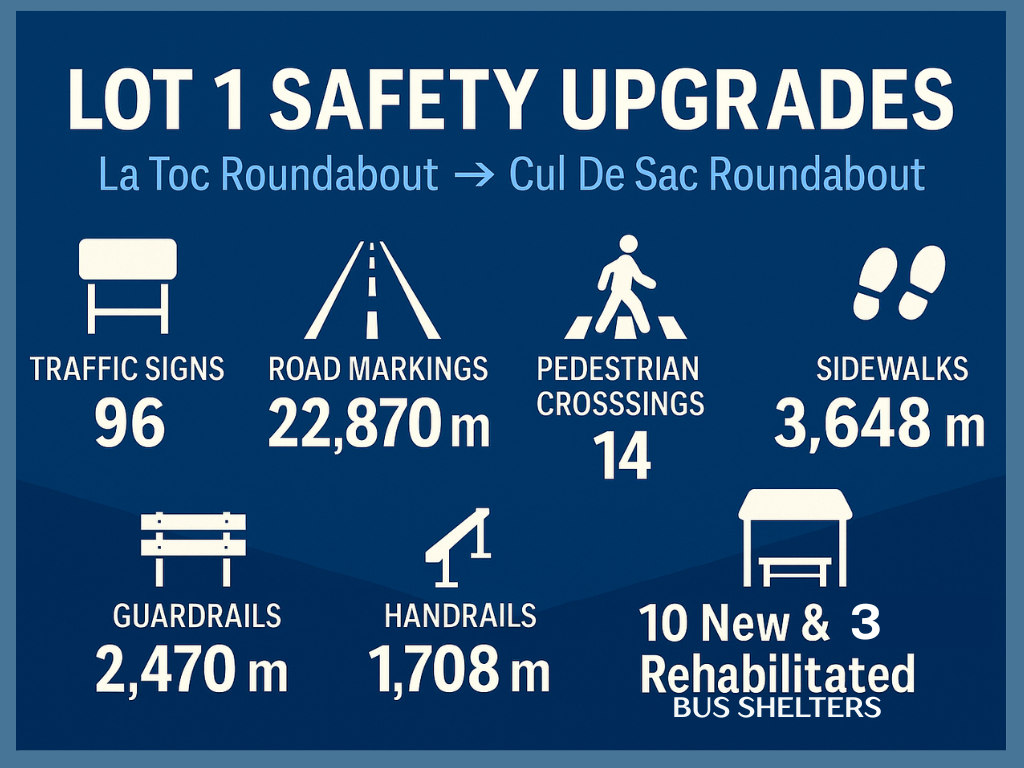 LOT 1 SAFETY UPGRADES

La Toc Roundabout → Cul De Sac Roundabout

TRAFFIC SIGNS
96

ROAD MARKINGS
22,870 m

PEDESTRIAN CROSSSINGS
14

SIDEWALKS
3,648 m

GUARDRAILS
2,470 m

HANDRAILS
1,708 m

10 New & 3 Rehabilitated
BUS SHELTERS