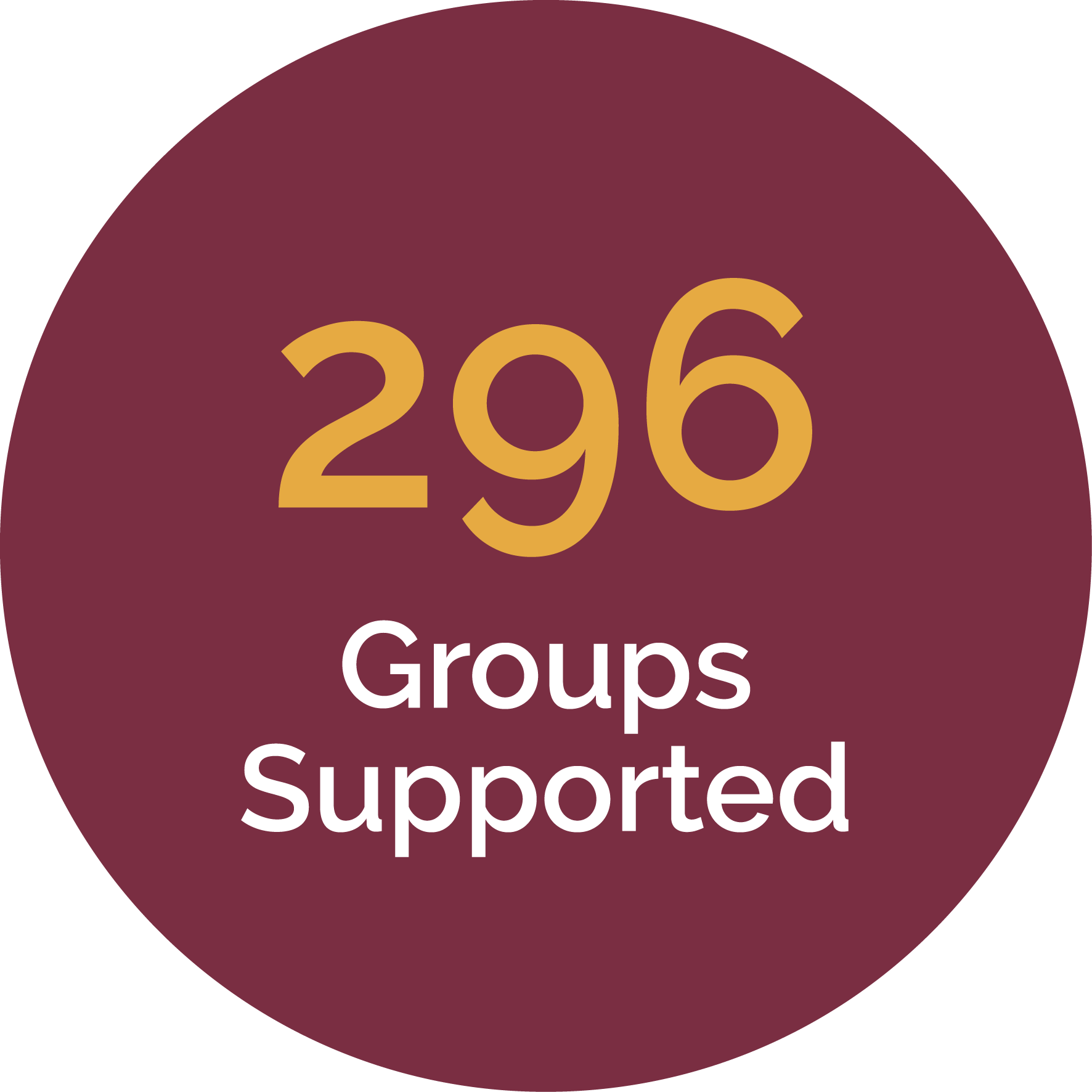 296

Groups Supported