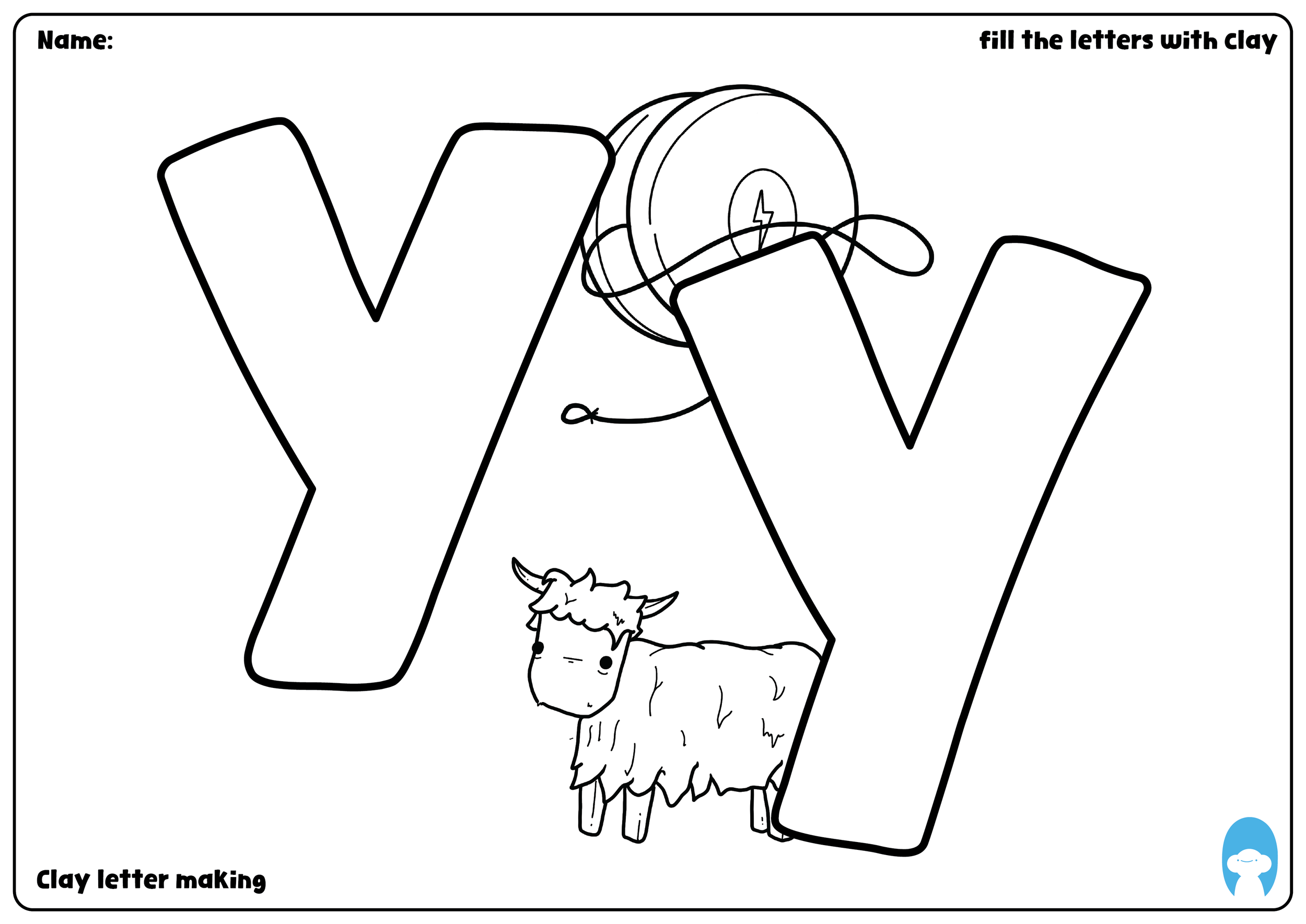 Name:

fill the letters with clay

Y y

Clay letter making