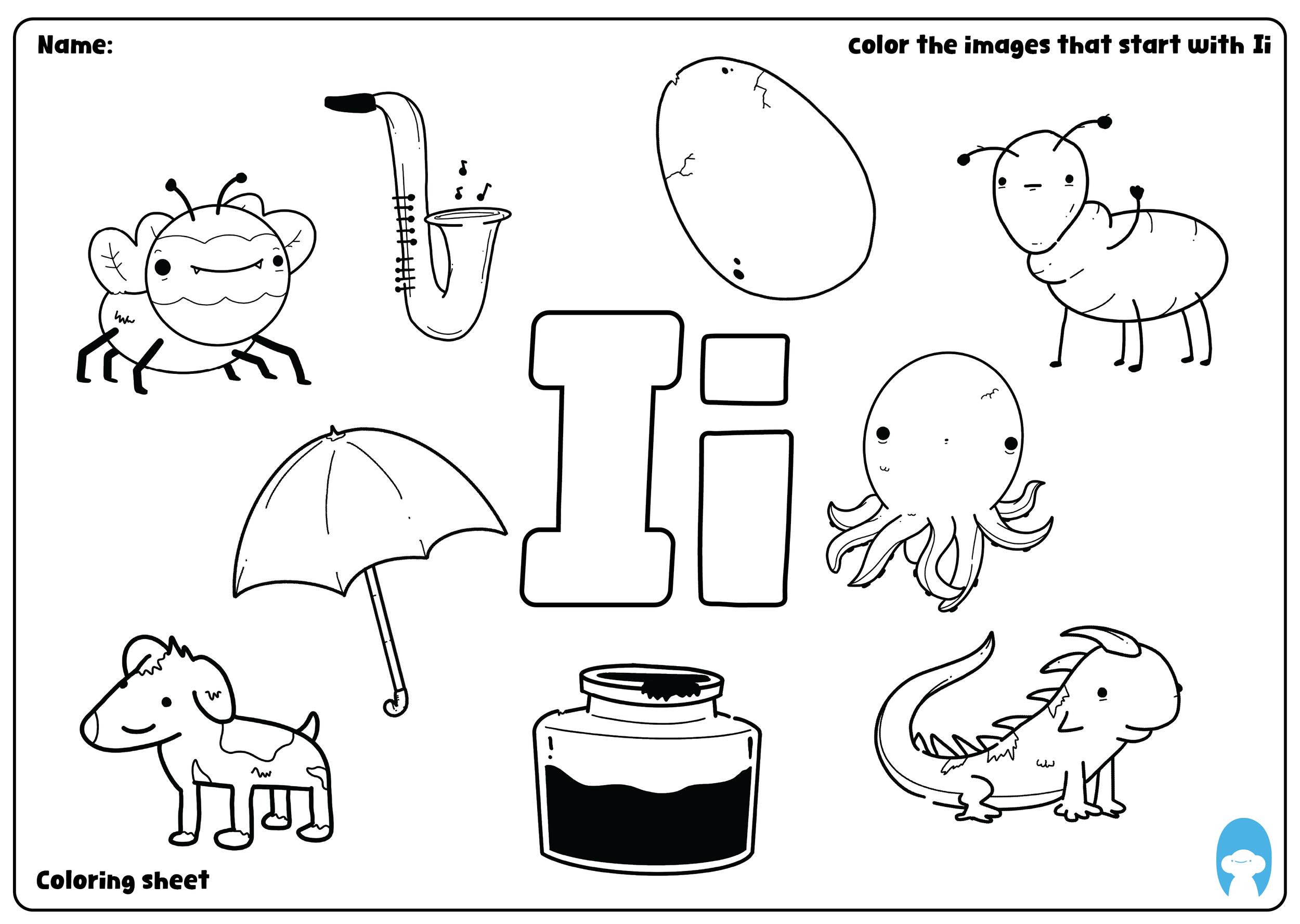 Name:

Color the images that start with Ii

Ii

Coloring sheet