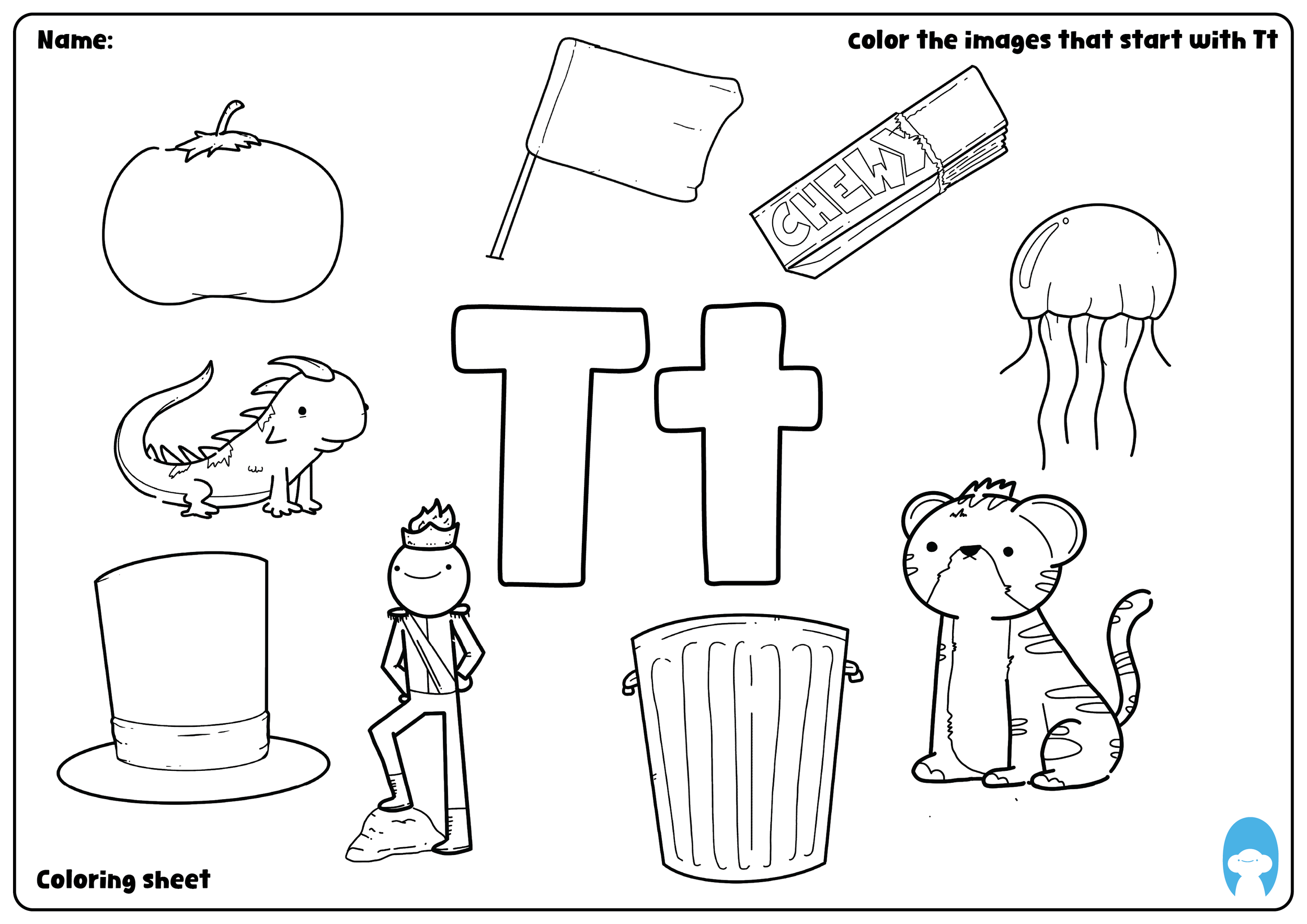 Name:

Color the images that start with Tt

CHEW

Tt

Coloring sheet