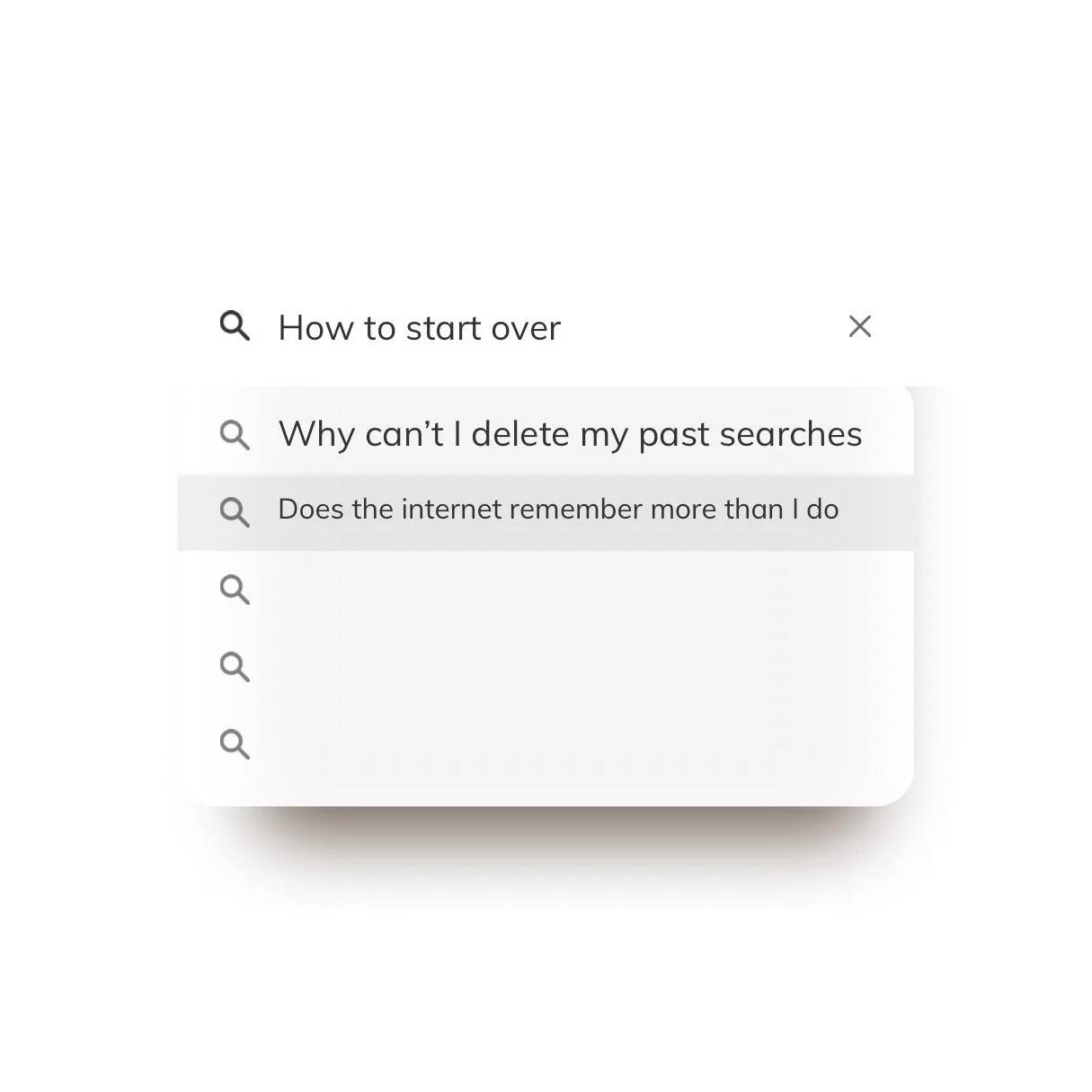 How to start over

Why can't I delete my past searches

Does the internet remember more than I do