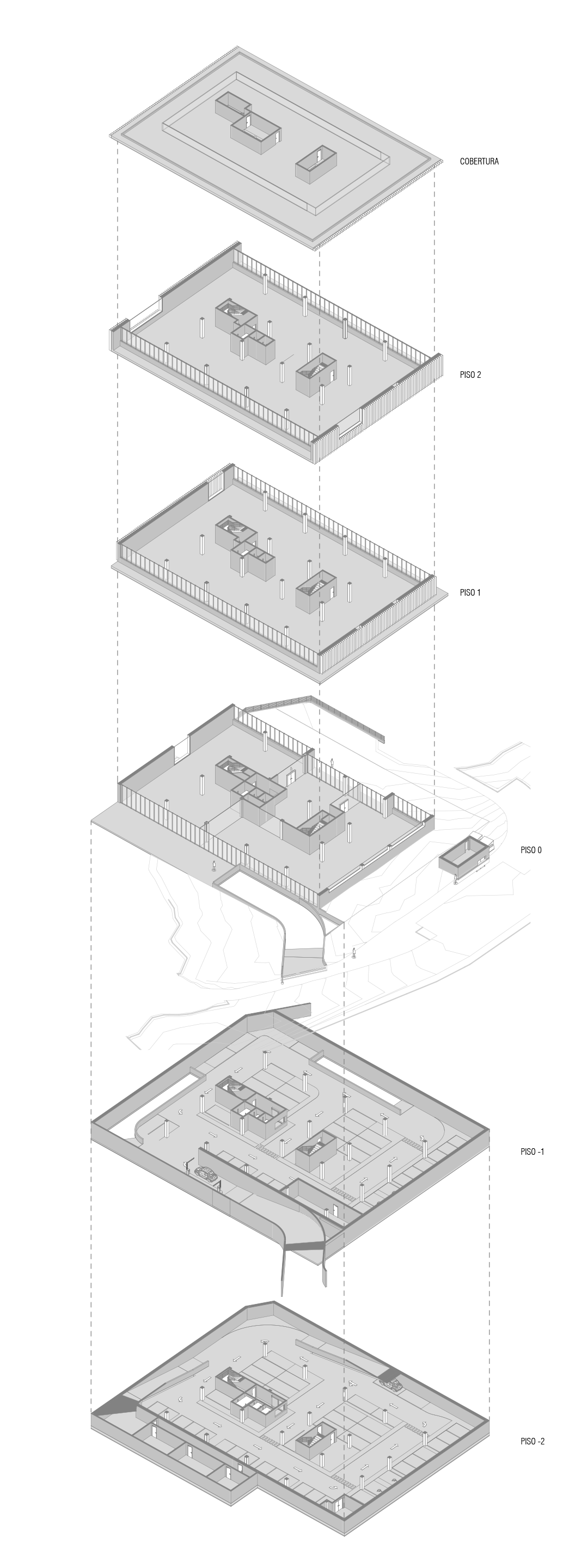 COBERTURA

PISO 2

PISO 1

PISO 0

PISO -1

PISO -2