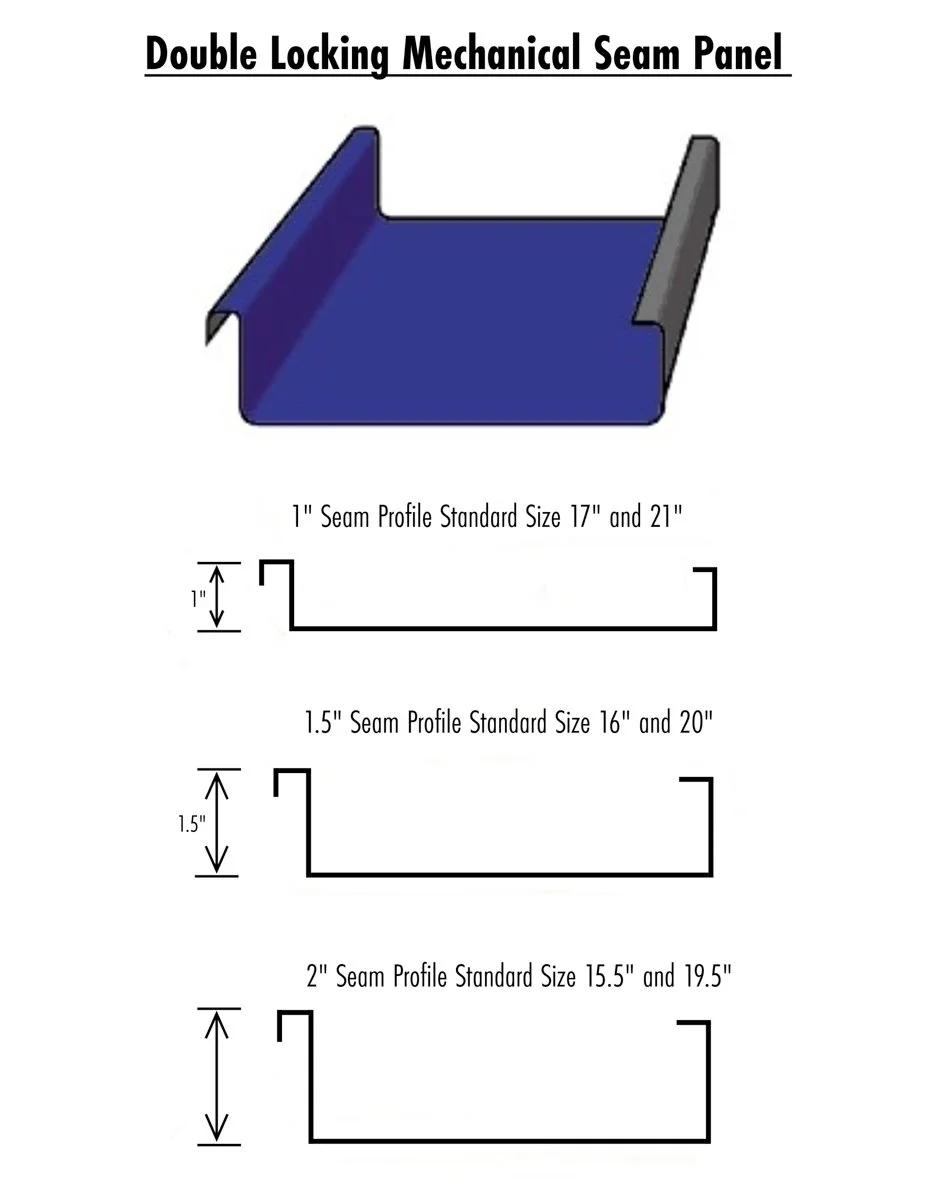 Double Locking Mechanical Seam Panel

1" Seam Profile Standard Size 17" and 21"

1"

1.5" Seam Profile Standard Size 16" and 20"

1.5"

2" Seam Profile Standard Size 15.5" and 19.5"