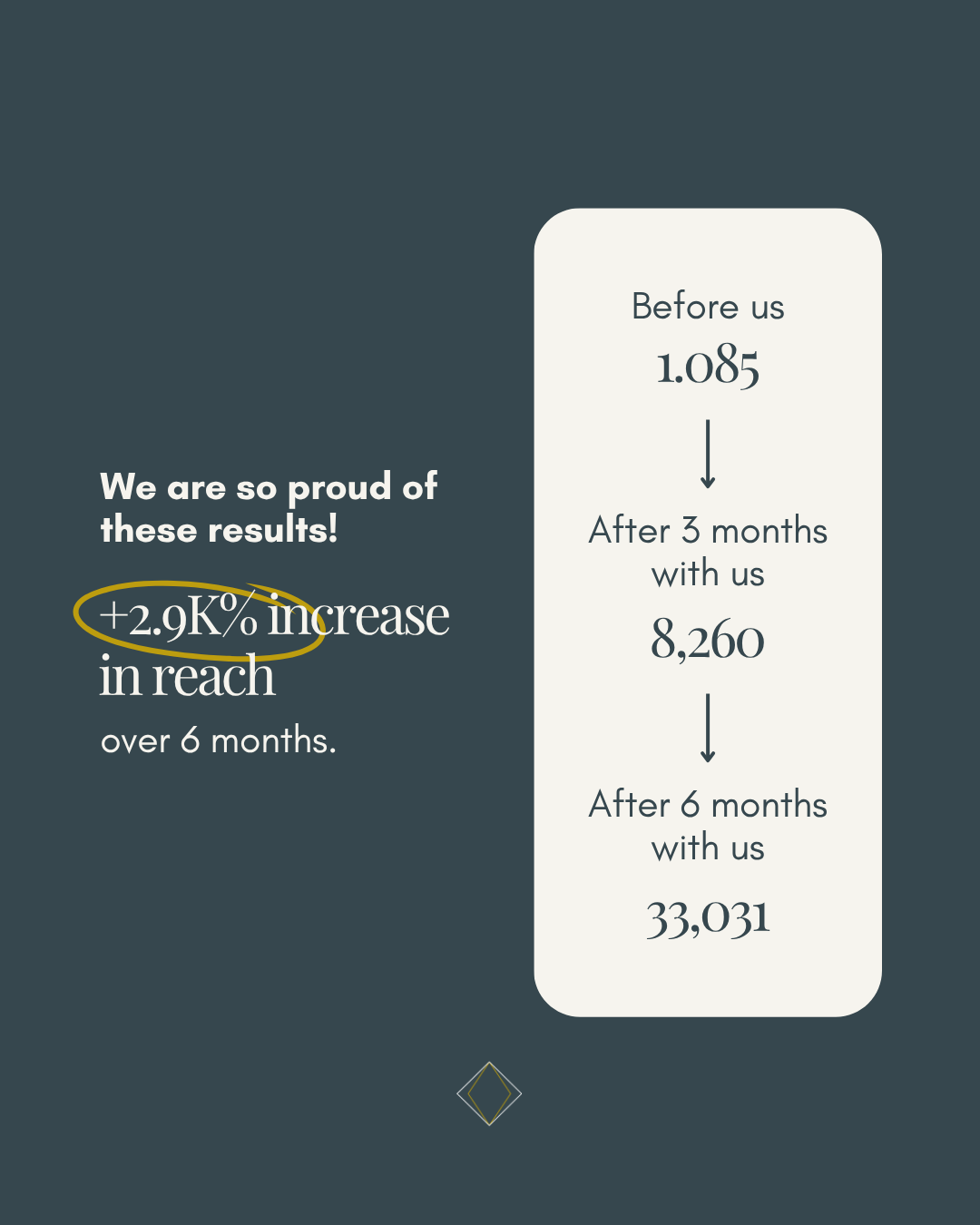 We are so proud of these results!

+2.9K% increase in reach

over 6 months.

Before us

1.085

↓

After 3 months with us

8,260

↓

After 6 months with us

33,031