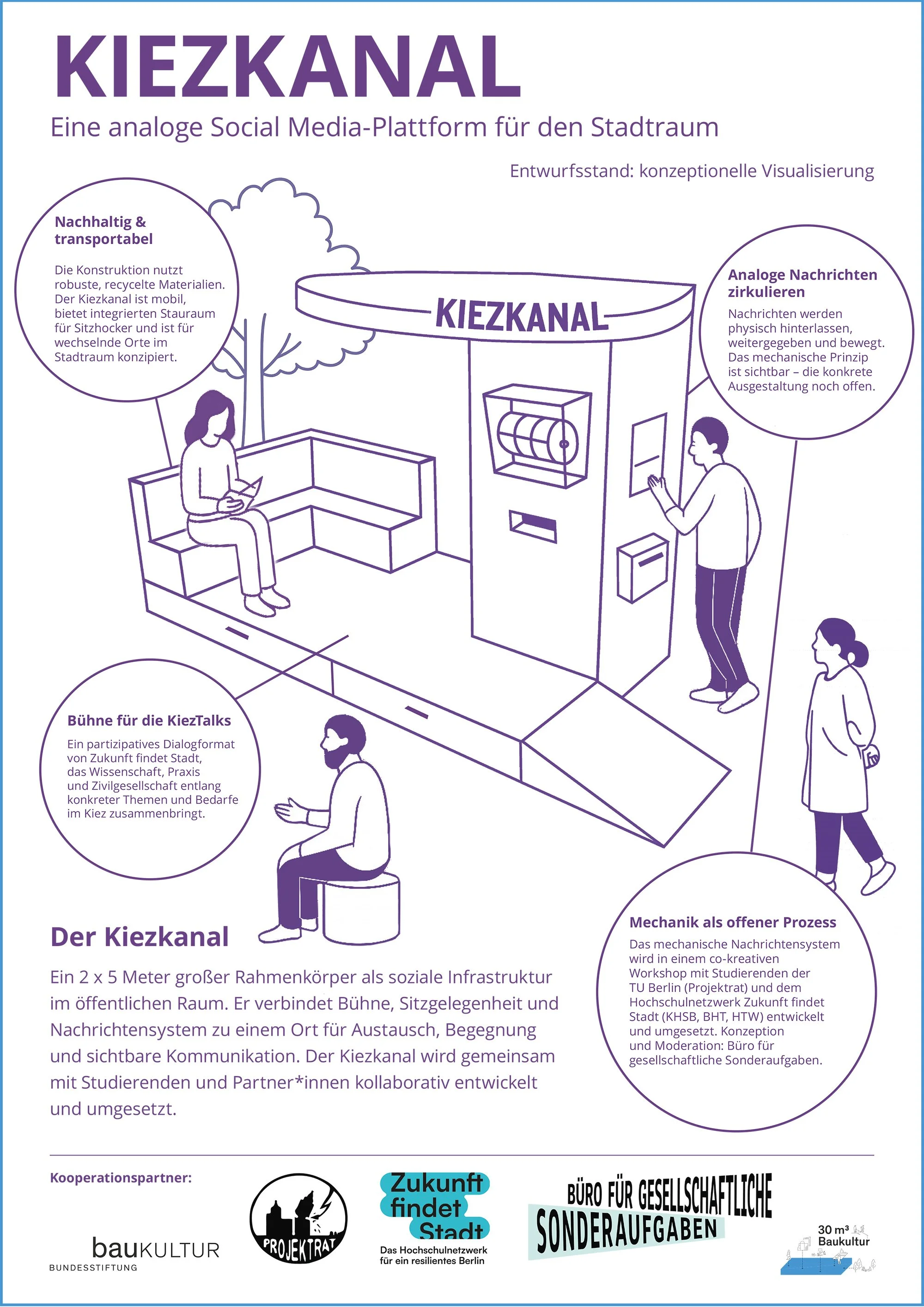 KIEZKANAL

Eine analoge Social Media-Plattform für den Stadtraum

Entwurfsstand: konzeptionelle Visualisierung

Nachhaltig & transportabel

Die Konstruktion nutzt robuste, recycelte Materialien. Der Kiezkanal ist mobil, bietet integrierten Stauraum für Sitzhocker und ist für wechselnde Orte im Stadtraum konzipiert.

KIEZKANAL

Analoge Nachrichten zirkulieren

Nachrichten werden physisch hinterlassen, weitergegeben und bewegt. Das mechanische Prinzip ist sichtbar – die konkrete Ausgestaltung noch offen.

Bühne für die KiezTalks

Ein partizipatives Dialogformat von Zukunft findet Stadt, das Wissenschaft, Praxis und Zivilgesellschaft entlang konkreter Themen und Bedarfe im Kiez zusammenbringt.

Der Kiezkanal

Ein 2 x 5 Meter großer Rahmenkörper als soziale Infrastruktur im öffentlichen Raum. Er verbindet Bühne, Sitzgelegenheit und Nachrichtensystem zu einem Ort für Austausch, Begegnung und sichtbare Kommunikation. Der Kiezkanal wird gemeinsam mit Studierenden und Partner*innen kollaborativ entwickelt und umgesetzt.

Mechanik als offener Prozess

Das mechanische Nachrichtensystem wird in einem co-kreativen Workshop mit Studierenden der TU Berlin (Projektrat) und dem Hochschulnetzwerk Zukunft findet Stadt (KHSB, BHT, HTW) entwickelt und umgesetzt. Konzeption und Moderation: Büro für gesellschaftliche Sonderaufgaben.

Kooperationspartner:

bauKULTUR
BUNDESSTIFTUNG

PROJEKTRAT

Zukunft findet Stadt
Das Hochschulnetzwerk für ein resilientes Berlin

BÜRO FÜR GESELLSCHAFTLICHE SONDERAUFGABEN

30 m³ Baukultur