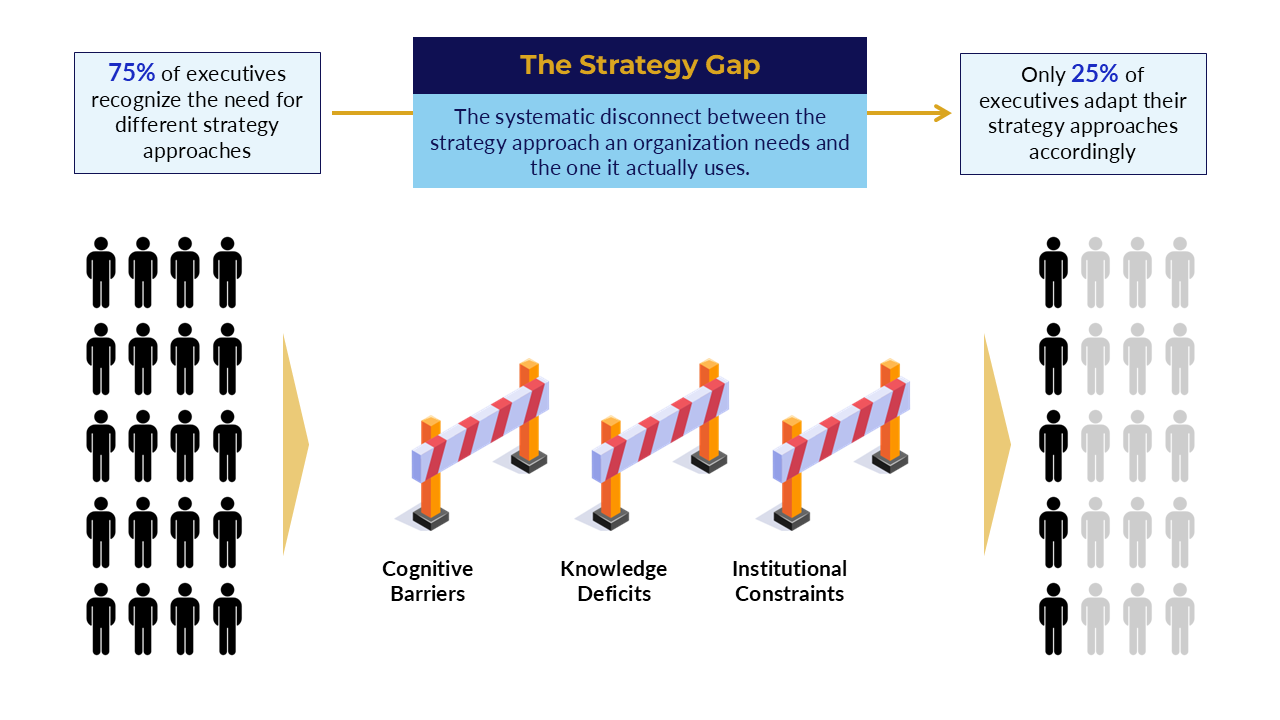 75% of executives recognize the need for different strategy approaches

The Strategy Gap

The systematic disconnect between the strategy approach an organization needs and the one it actually uses.

Only 25% of executives adapt their strategy approaches accordingly

Cognitive Barriers

Knowledge Deficits

Institutional Constraints